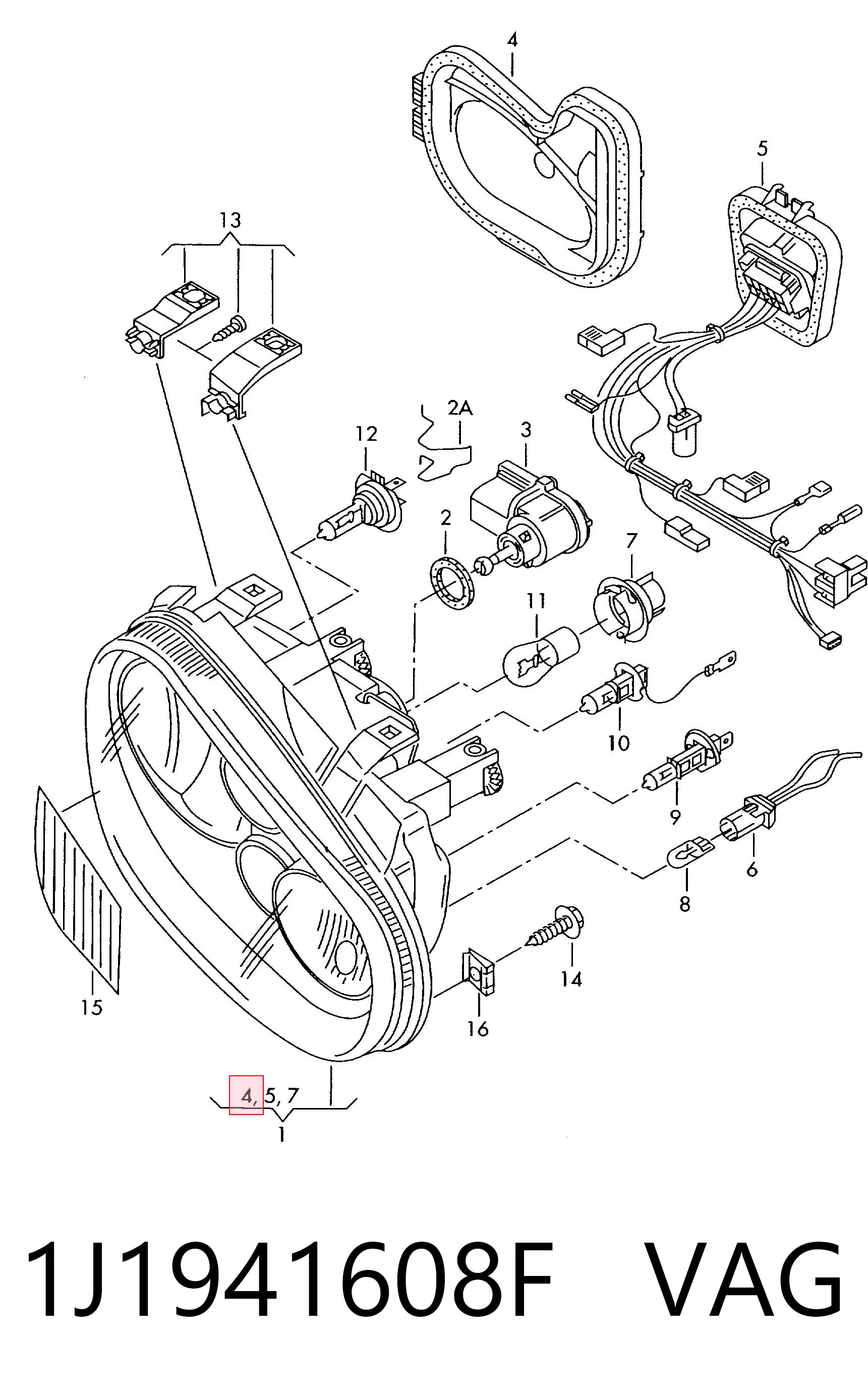 4
5
13
2A
12
3
2
7
11
10
9
6
8
14
15
16
4, 5, 7
1

1J1941608F VAG