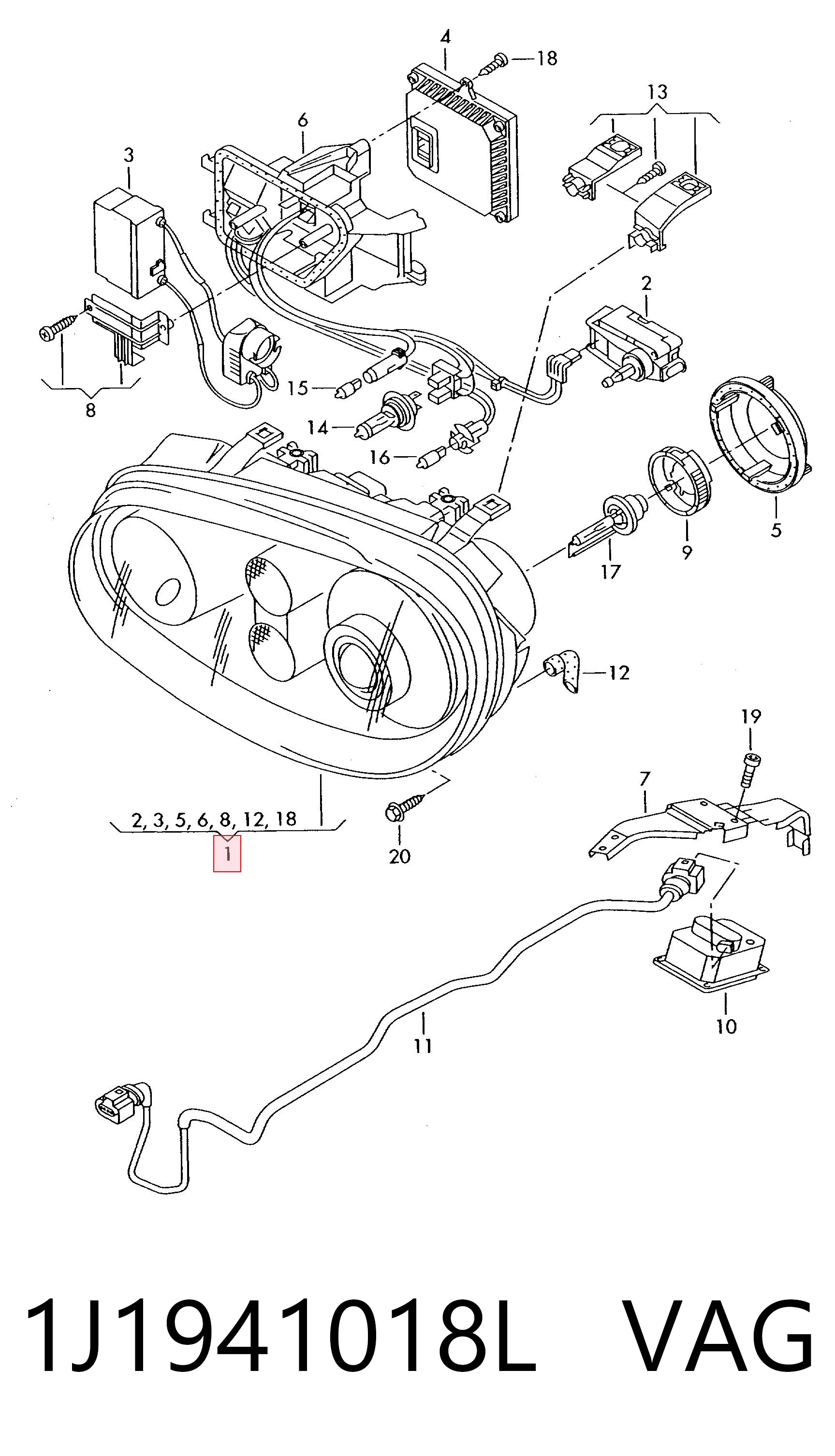 4
18
13
6
3
2
8
15
14
16
5
9
17
12
19
7
2, 3, 5, 6, 8, 12, 18
1
20
10
11

1J1941018L VAG