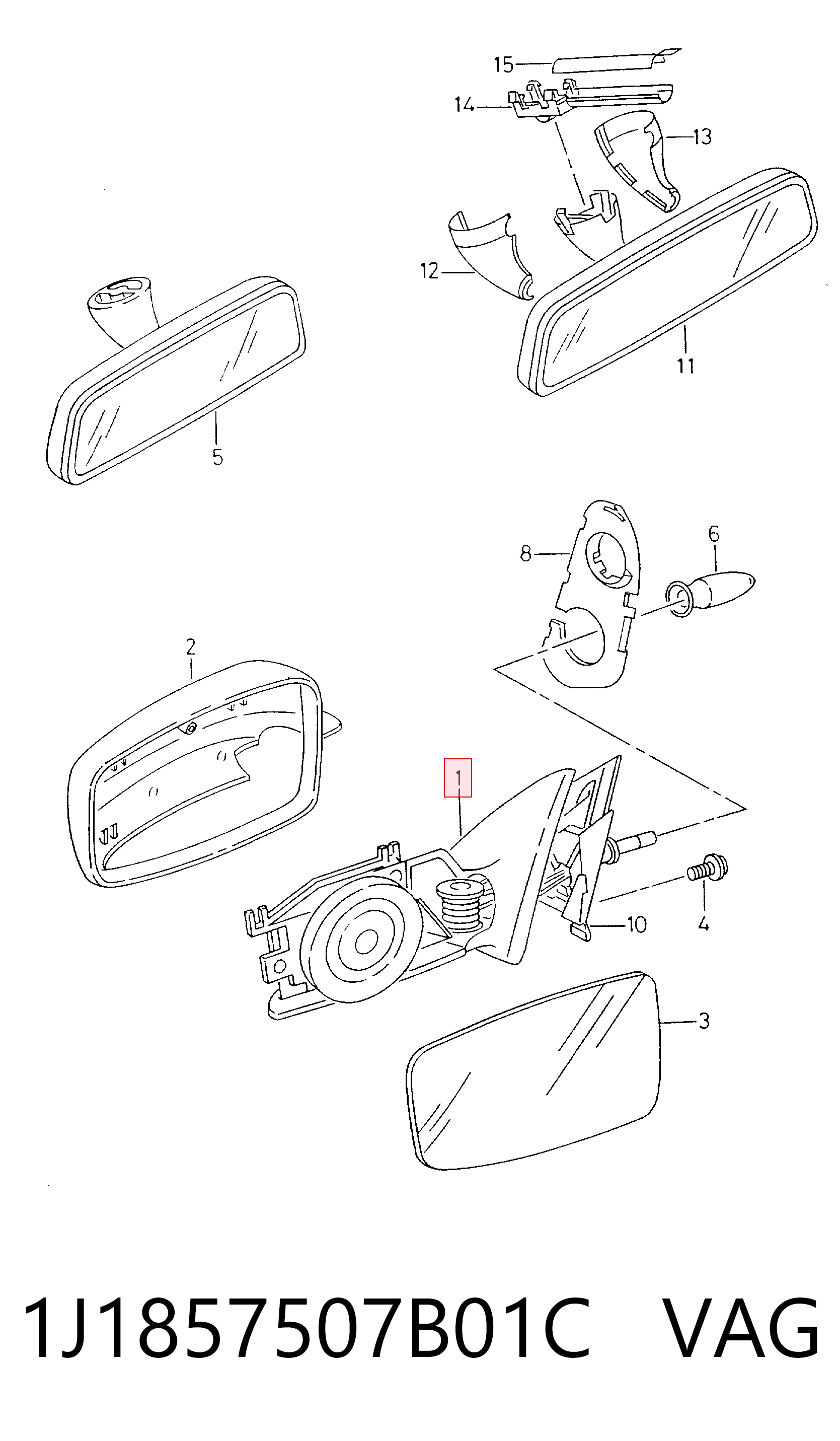 15
14
13
12
11
5
8
6
2
1
10
4
3
1J1857507B01C VAG