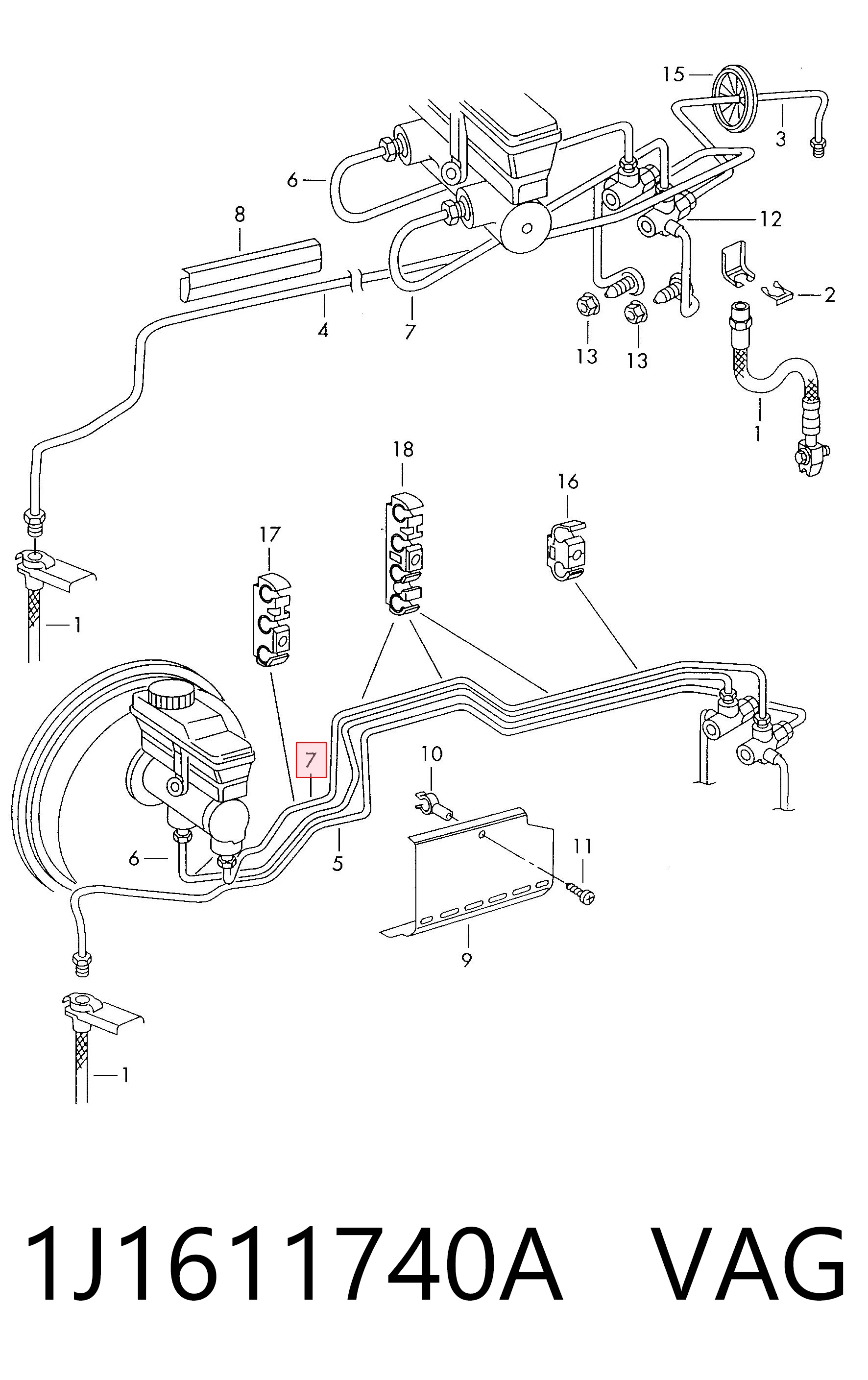 15
3
6
8
12
2
4
7
13
13
1
18
16
17
1
7
10
6
5
11
9
1
1J1611740A VAG