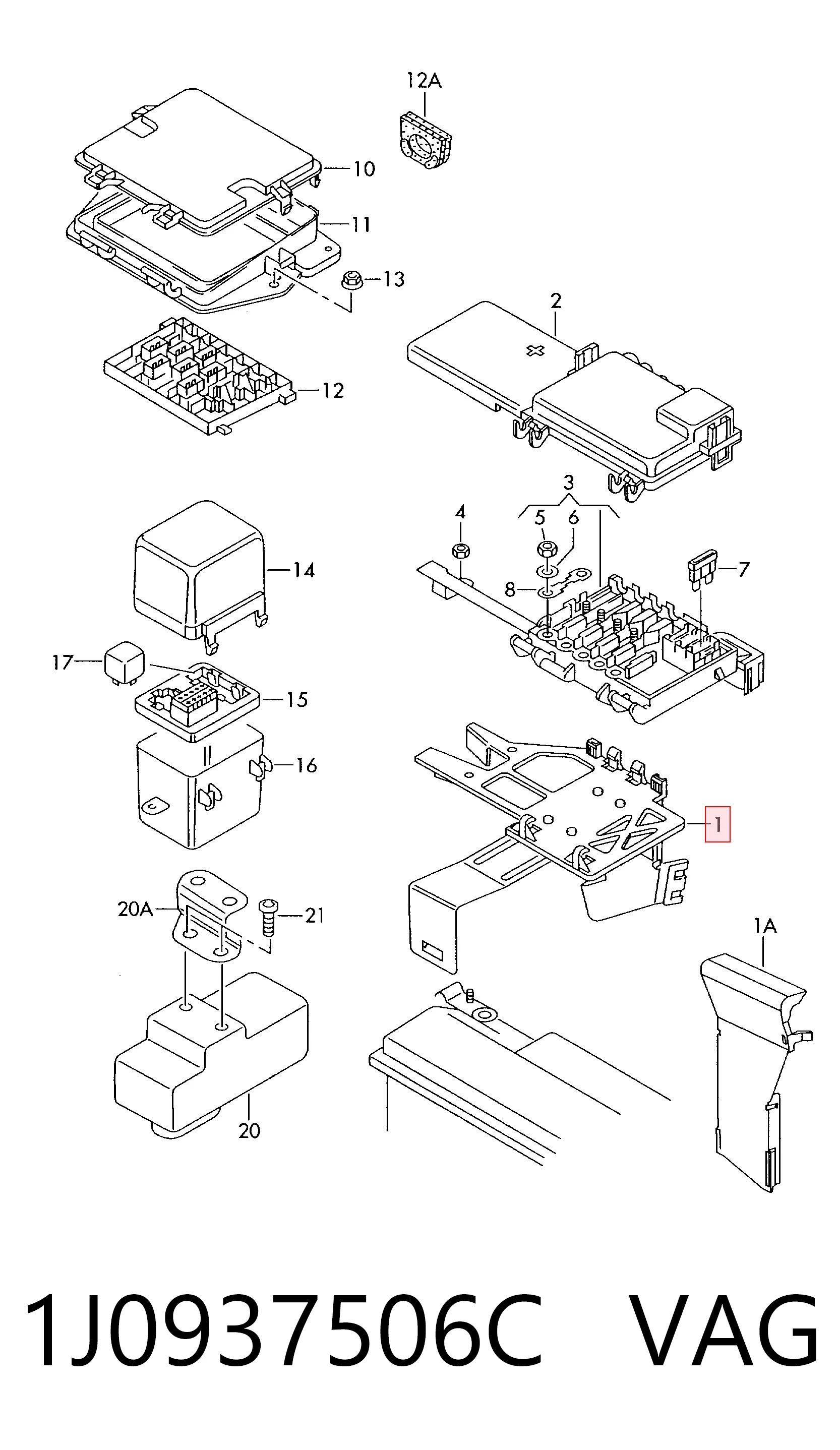 12A
10
11
13
2
12
3
4
5
6
7
8
14
17
15
16
1
20A
21
1A
20

1J0937506C VAG