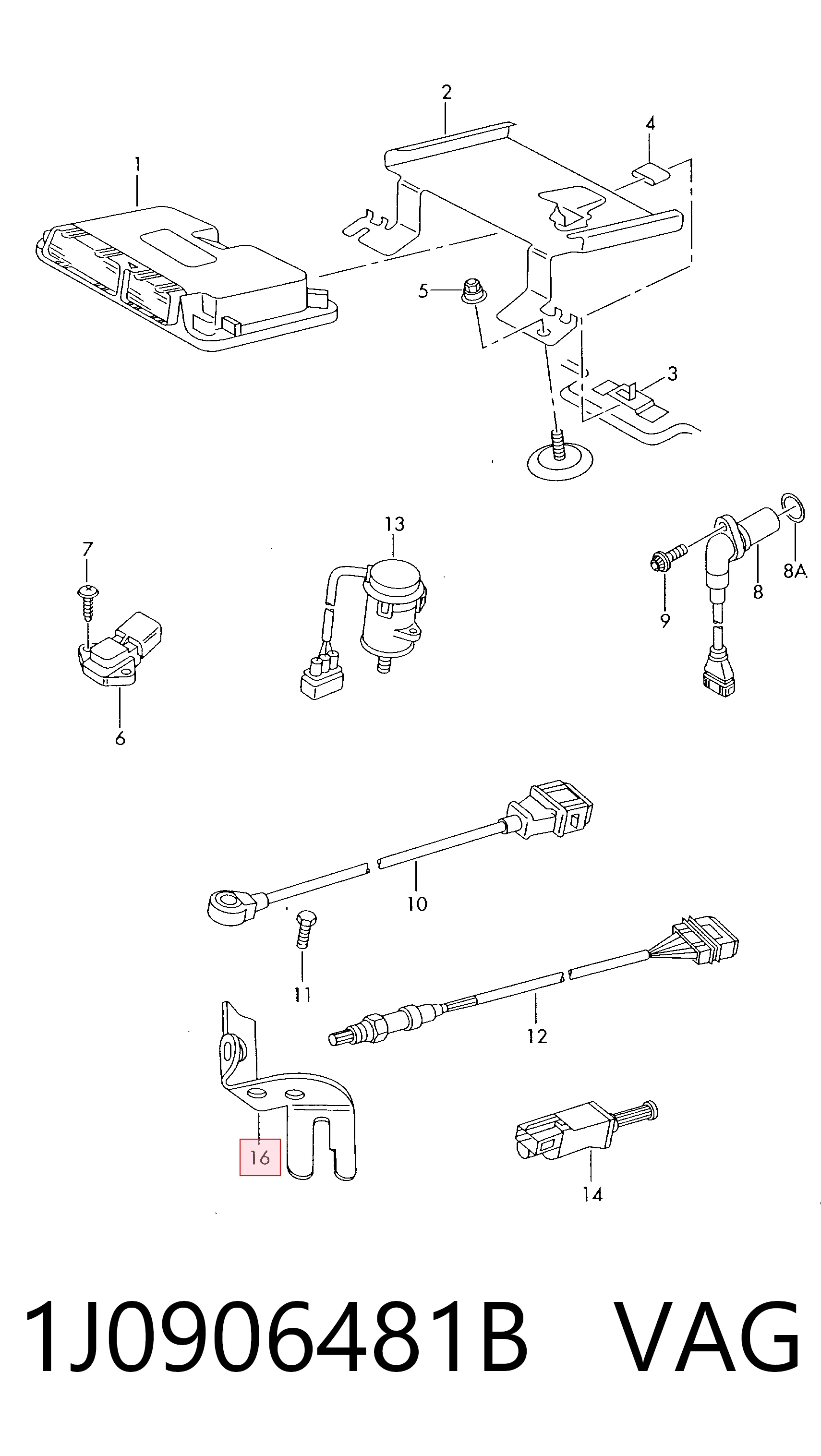 2
4
1
5
3
13
7
8A
8
9
6
10
11
12
16
14

1J0906481B VAG