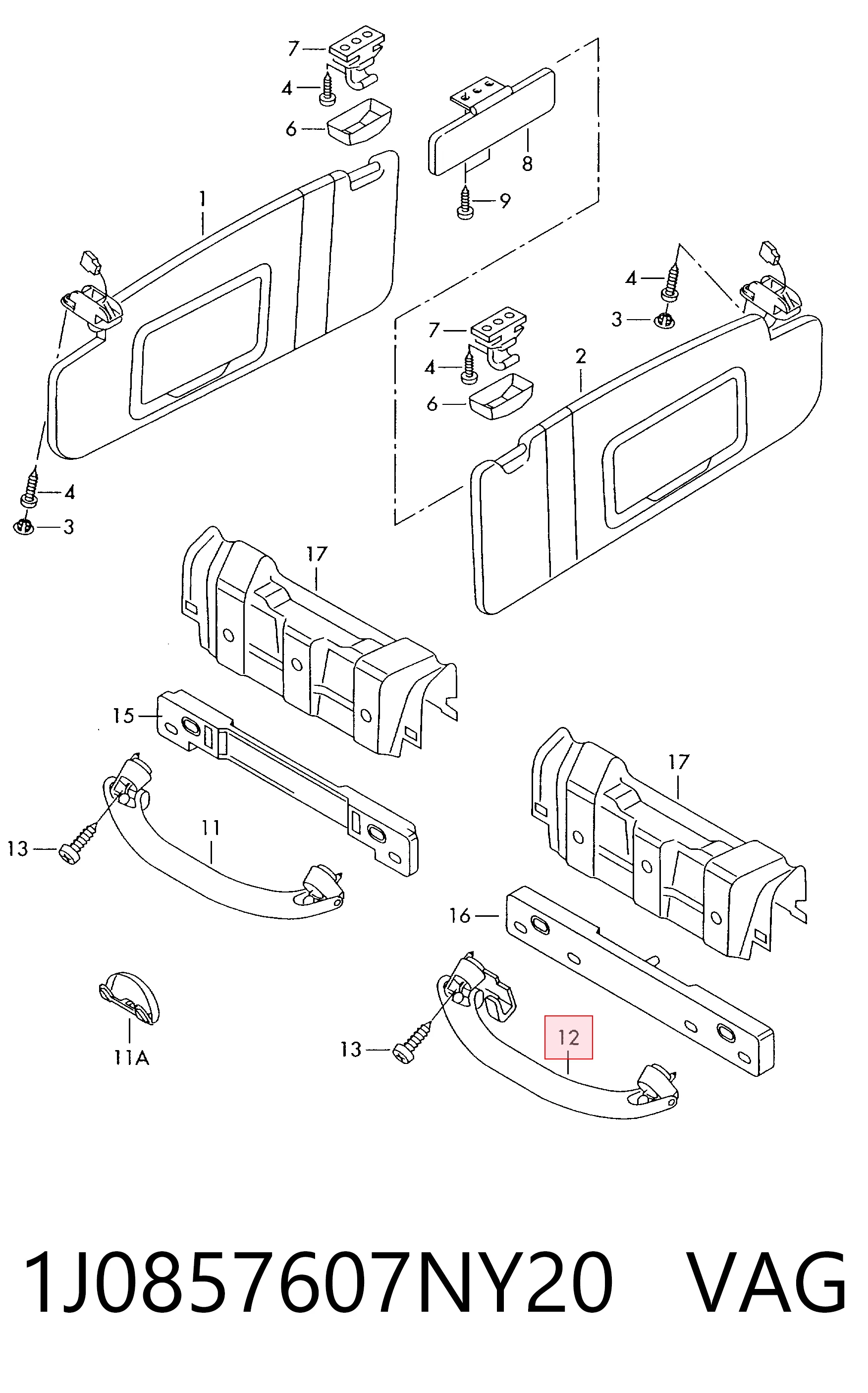 7
4
6
8
9
1
4
3
7
4
6
2
4
3
17
15
13
11
17
16
11A
13
12

1J0857607NY20 VAG