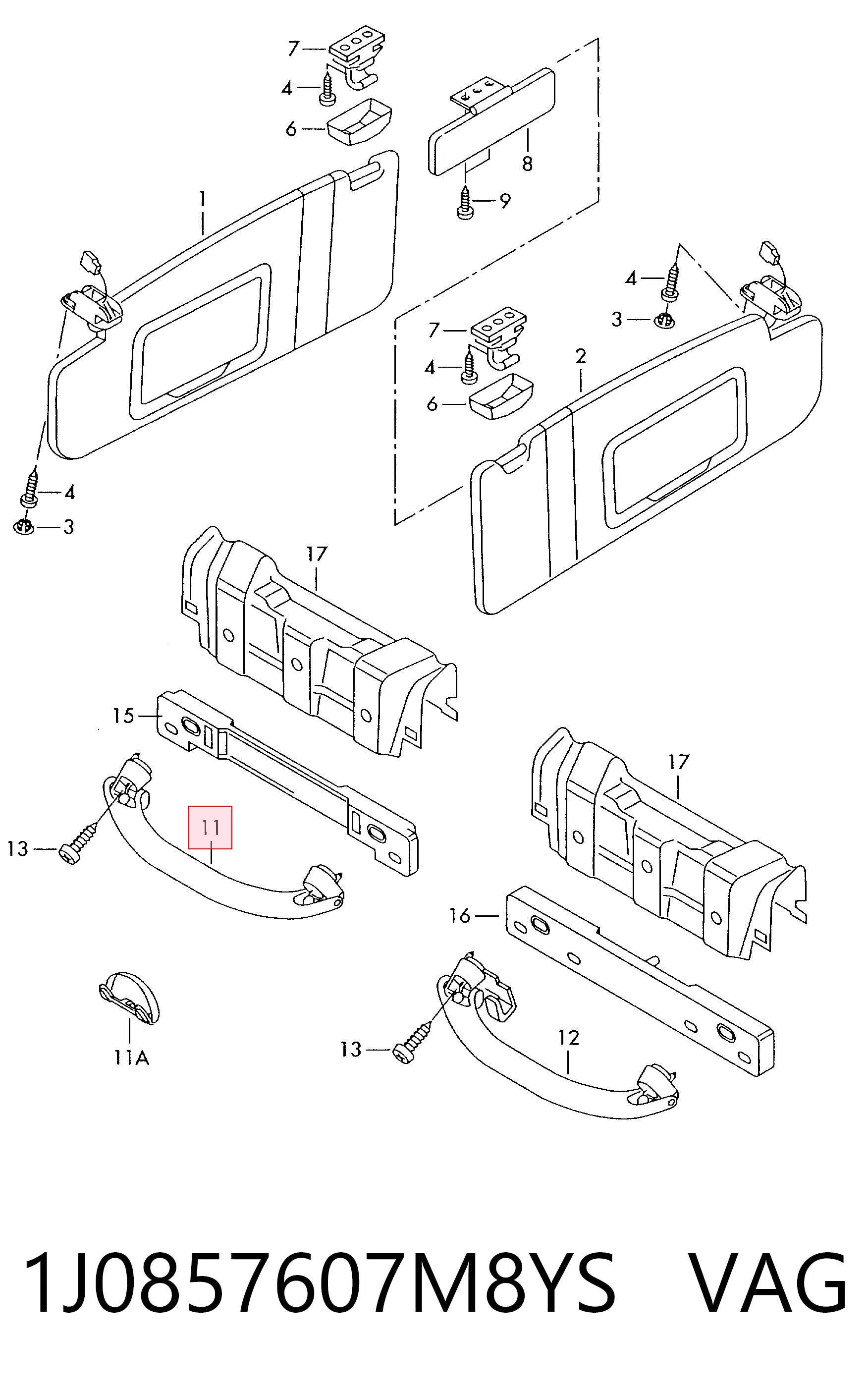 7
4
6
8
9
1
4
3
7
4
6
2
4
3
17
15
11
13
17
16
11A
13
12

1J0857607M8YS VAG