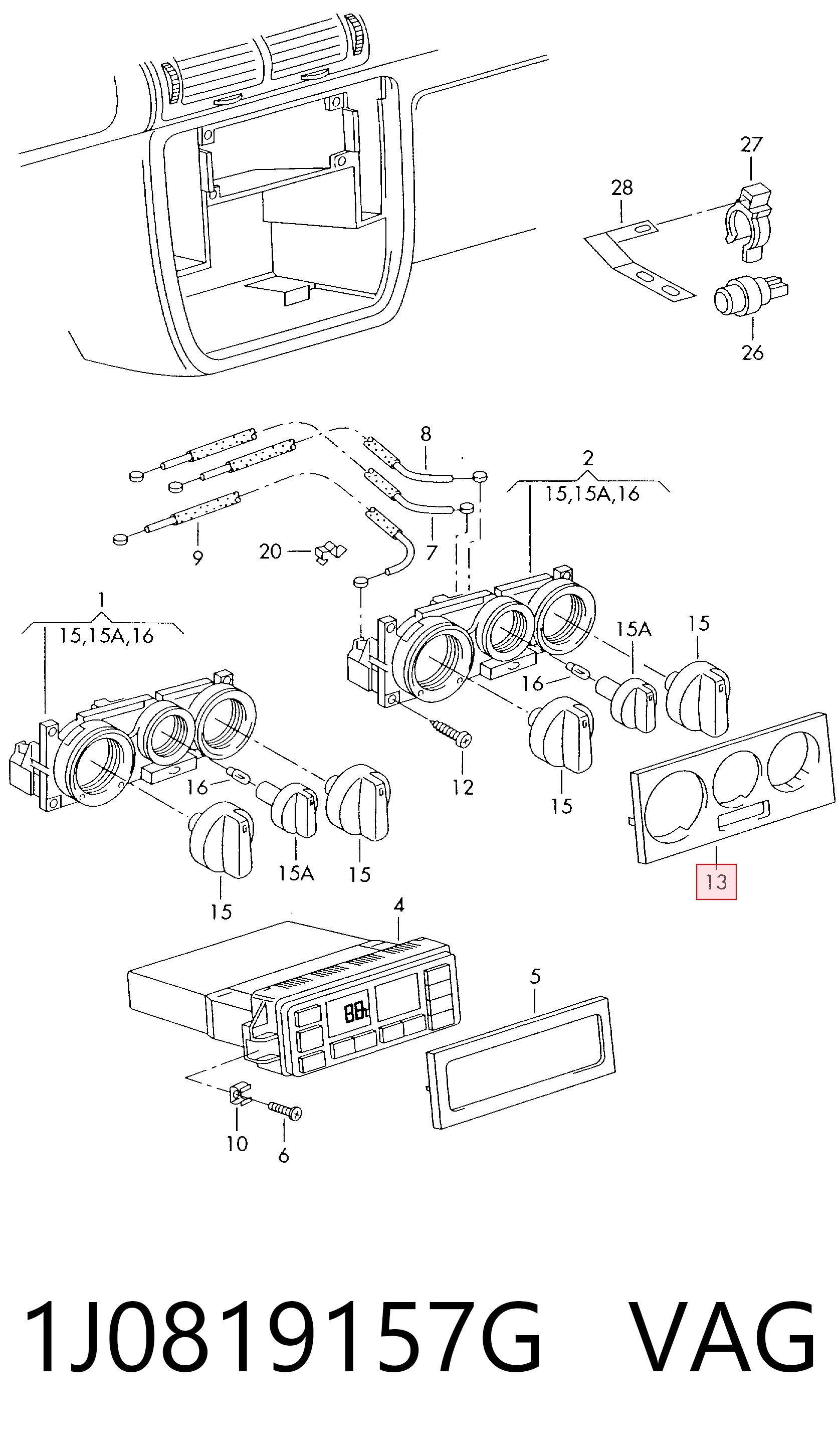 27
28
26
8
2
15,15A,16
9
20
7
1
15,15A,16
15A
15
16
12
15
16
15A
15
15
13
4
5
10
6
1J0819157G VAG