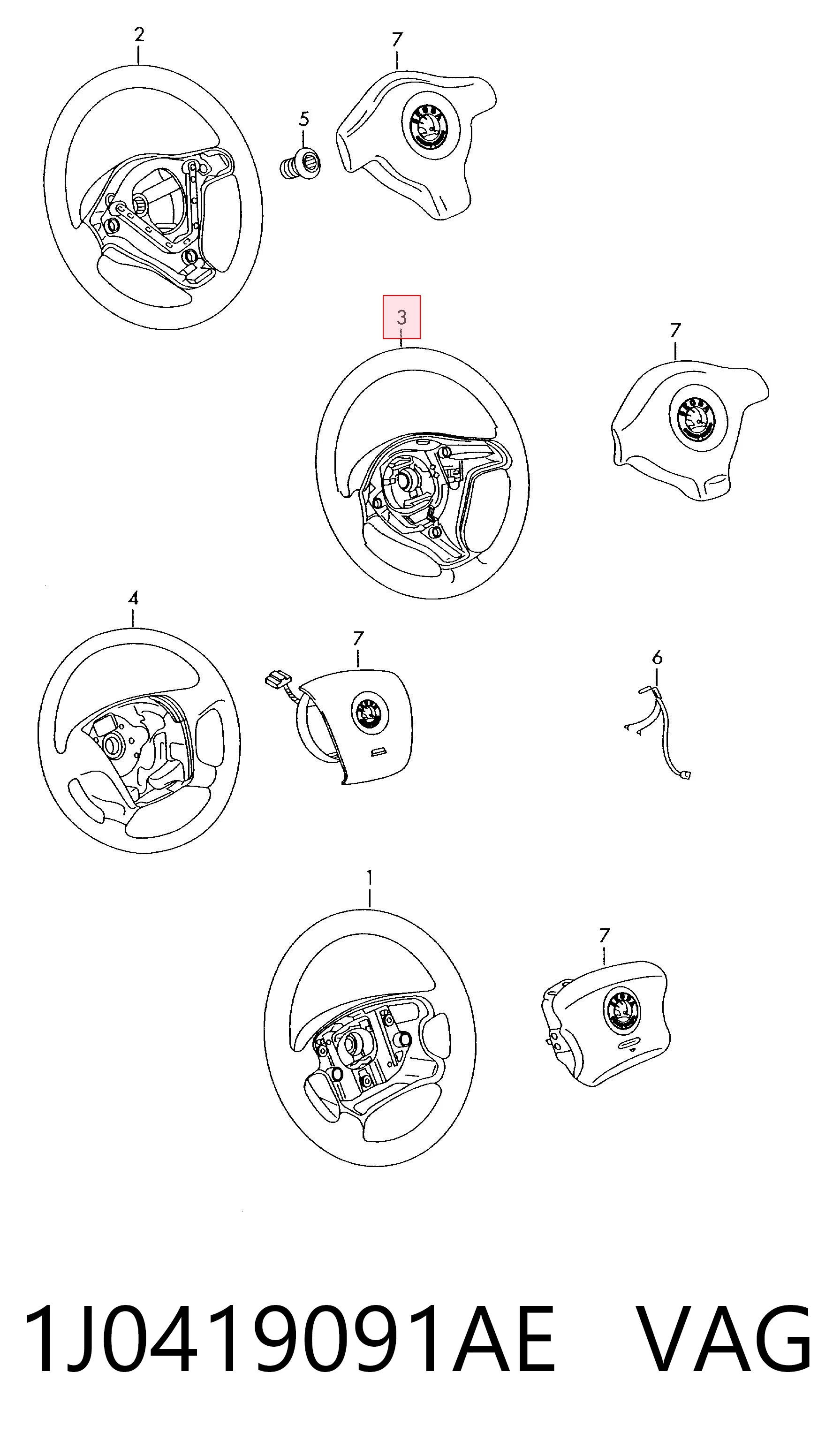 2
7
5
3
7
4
7
6
1
7
1J0419091AE VAG