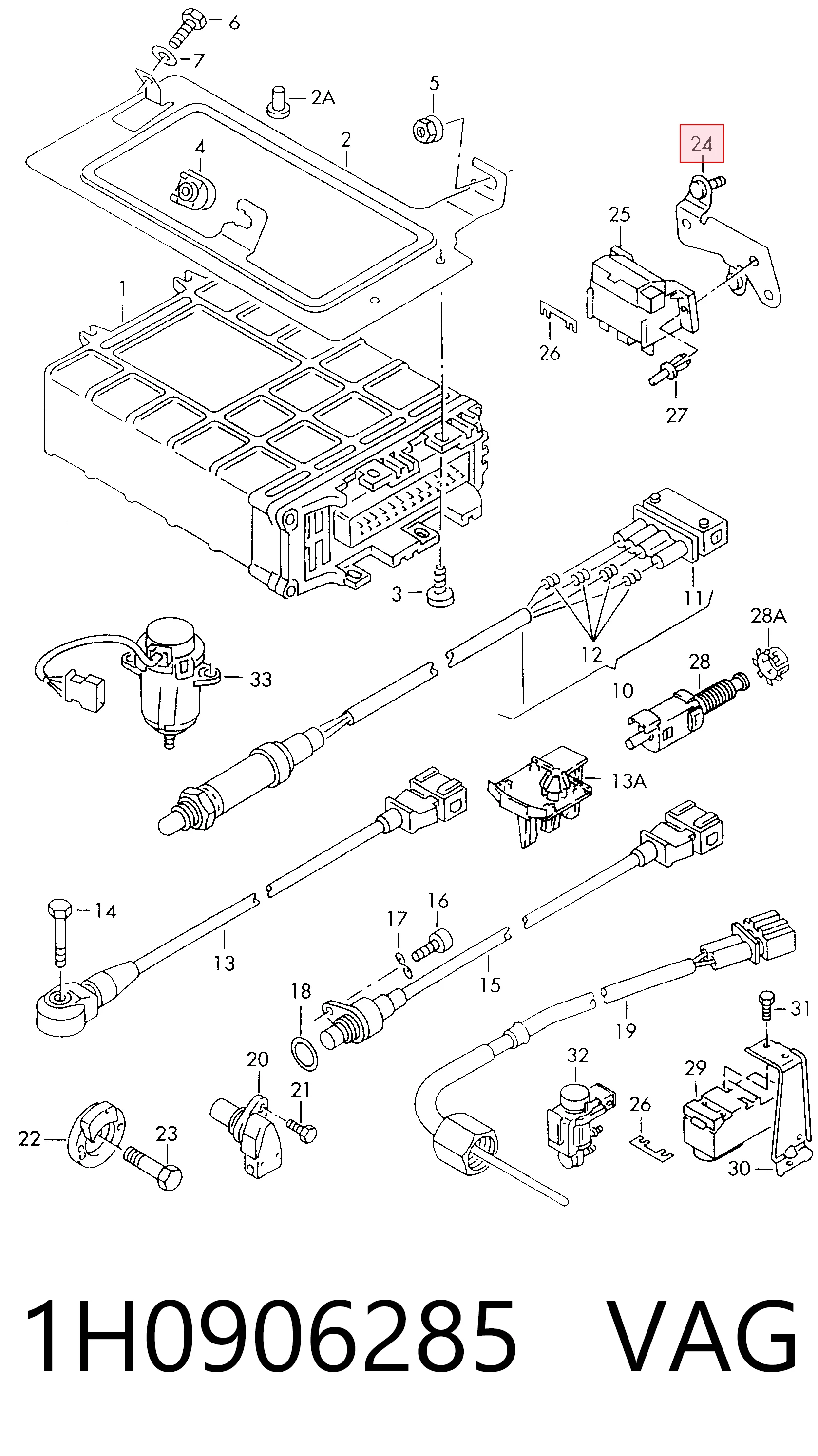 6
7
2A
5
2
4
24
25
1
26
27
3
11
12
28A
28
10
33
13A
14
13
16
17
15
18
19
31
20
21
32
29
26
22
23
30

1H0906285 VAG