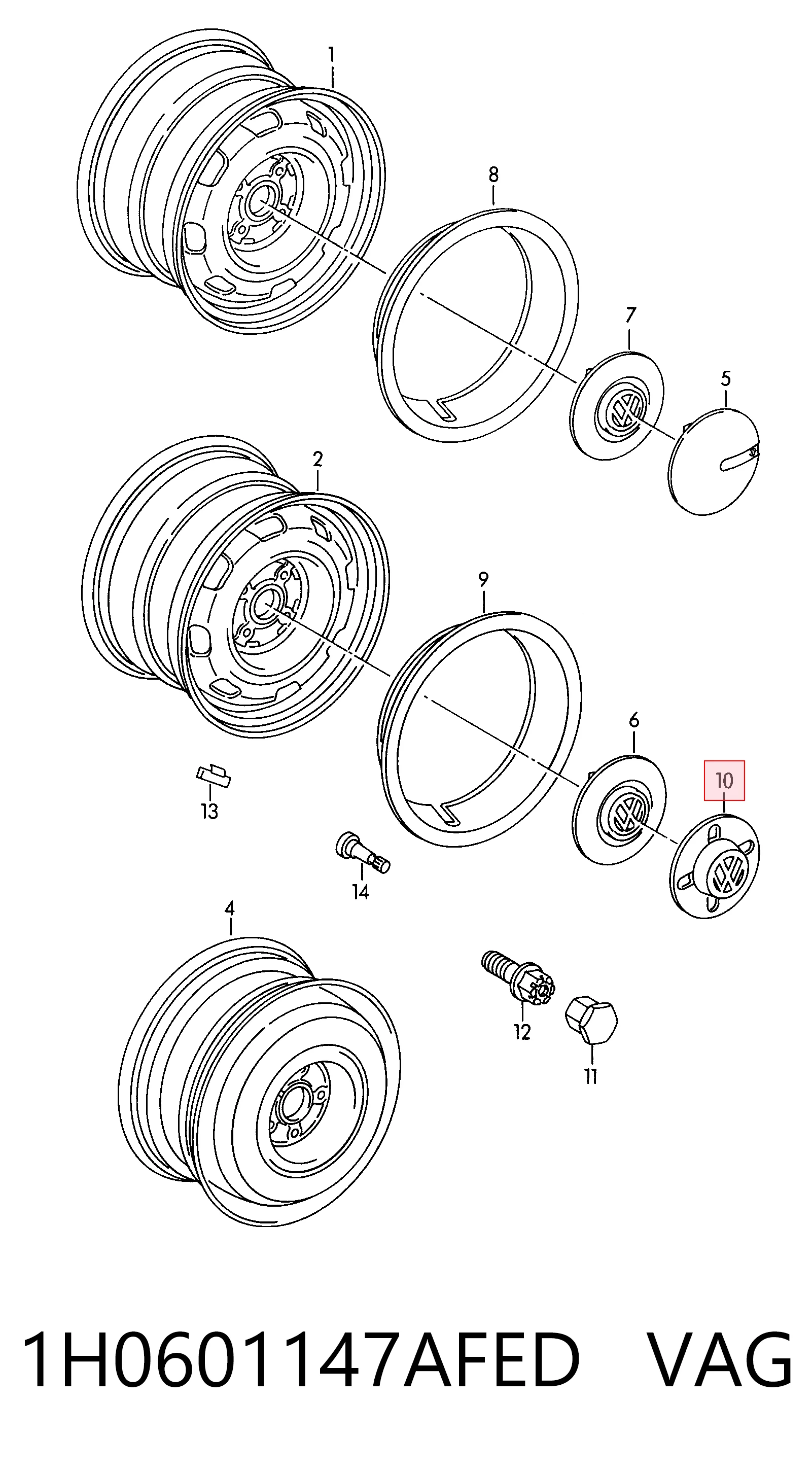 1
8
7
5
2
9
6
10
13
14
4
12
11

1H0601147AFED VAG