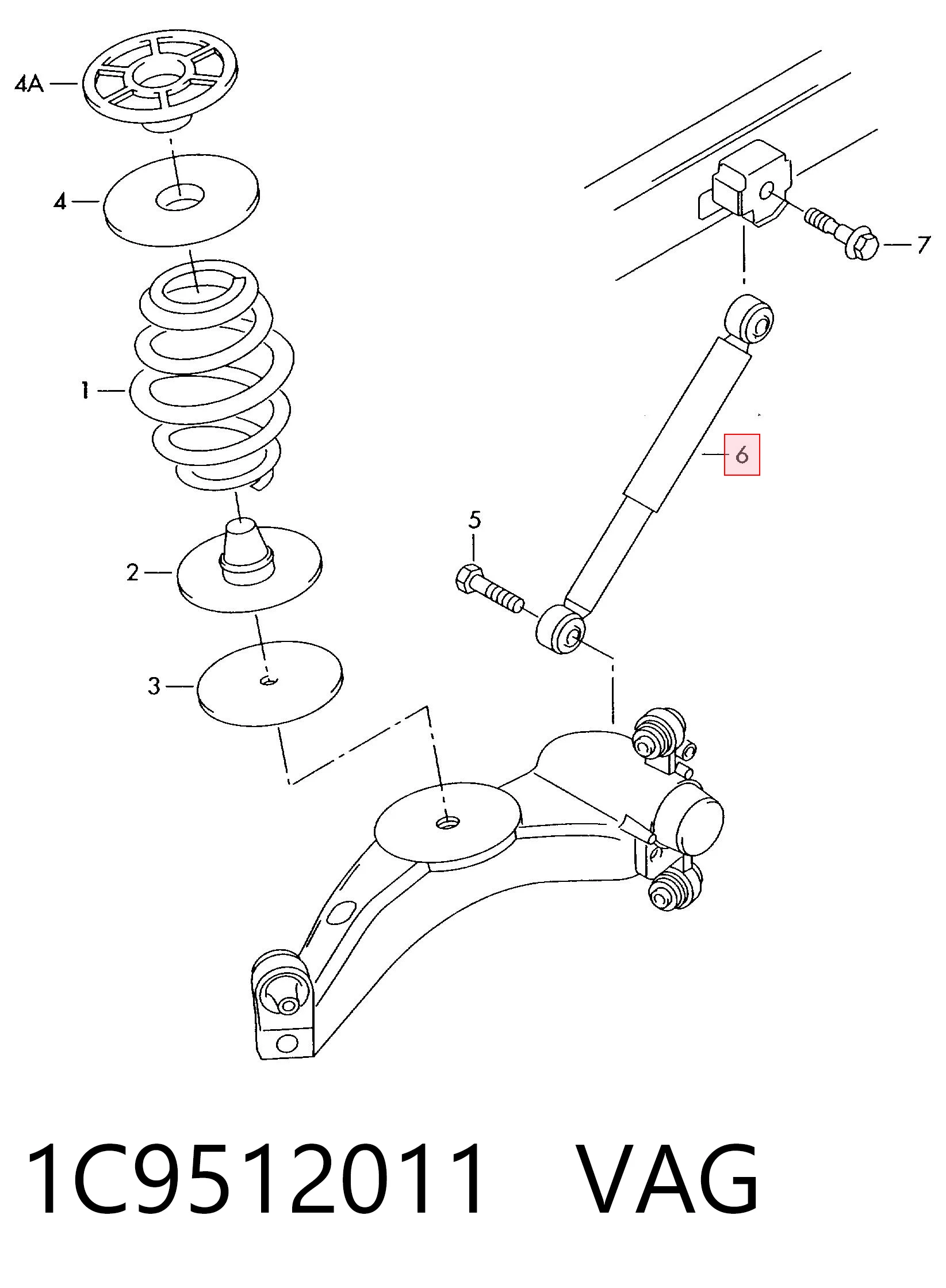 4A
4
7
1
6
5
2
3

1C9512011 VAG