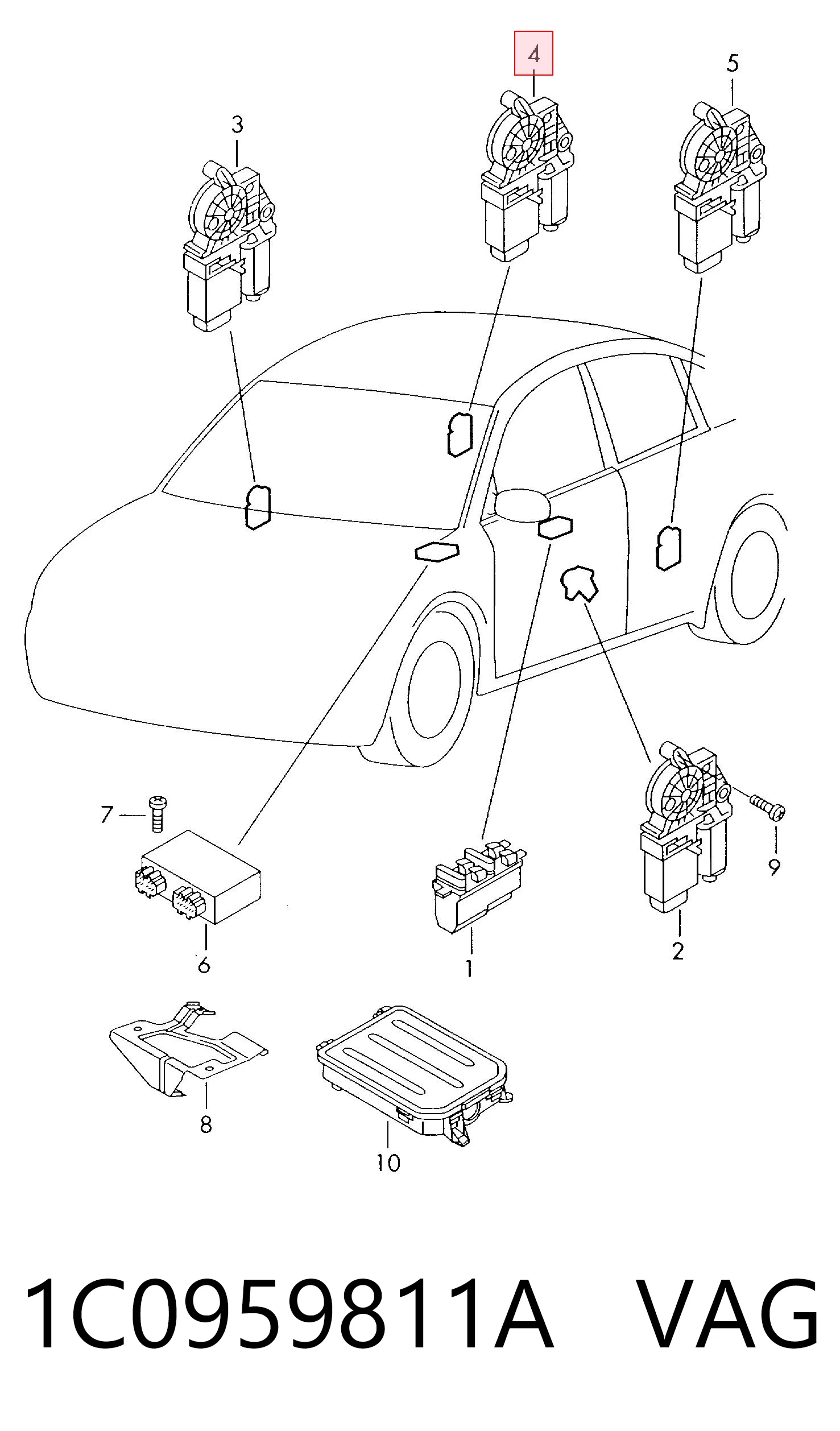 4
5
3
7
9
6
1
2
8
10
1C0959811A VAG