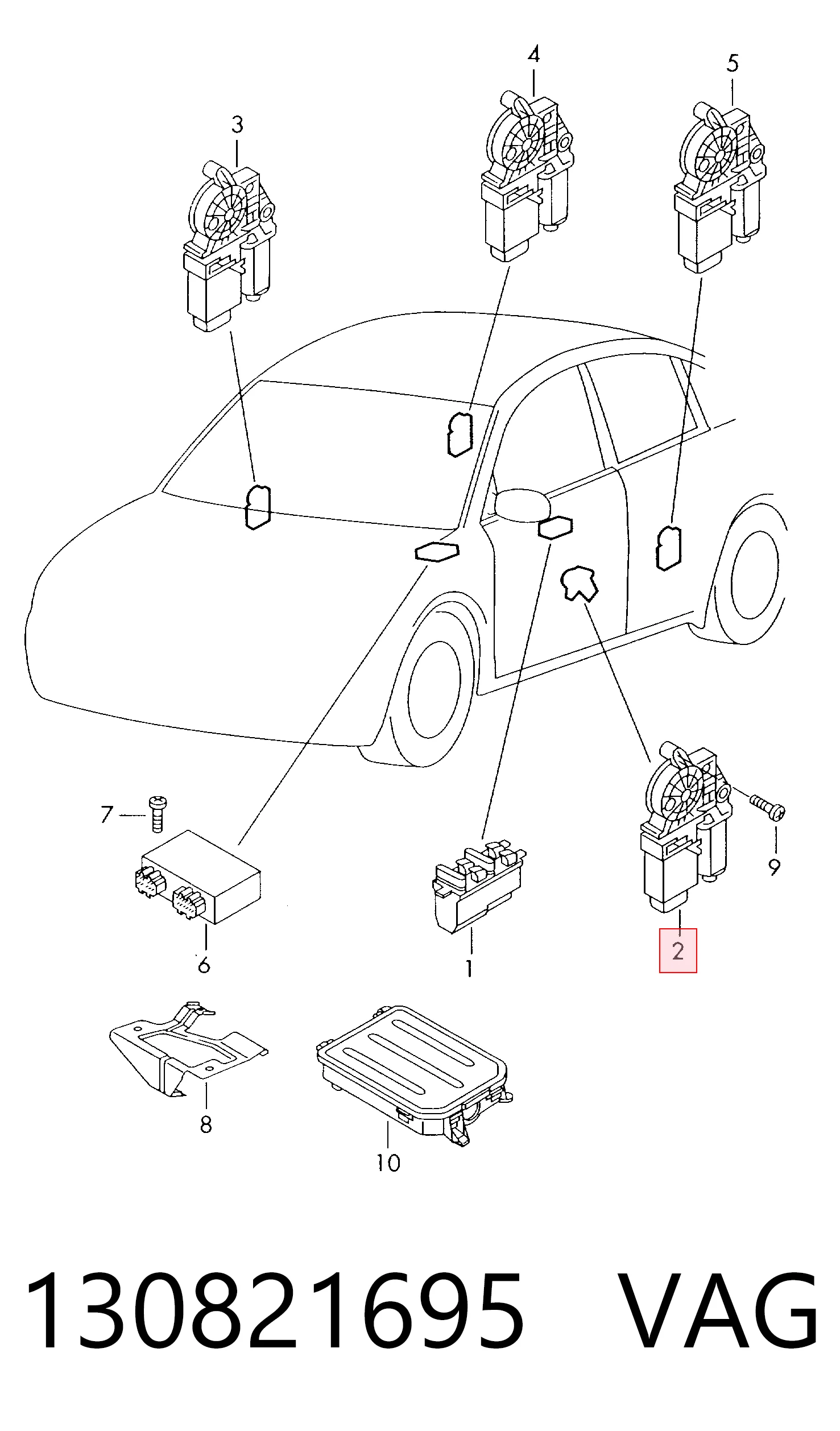 4
5
3
7
9
6
1
2
8
10
130821695 VAG