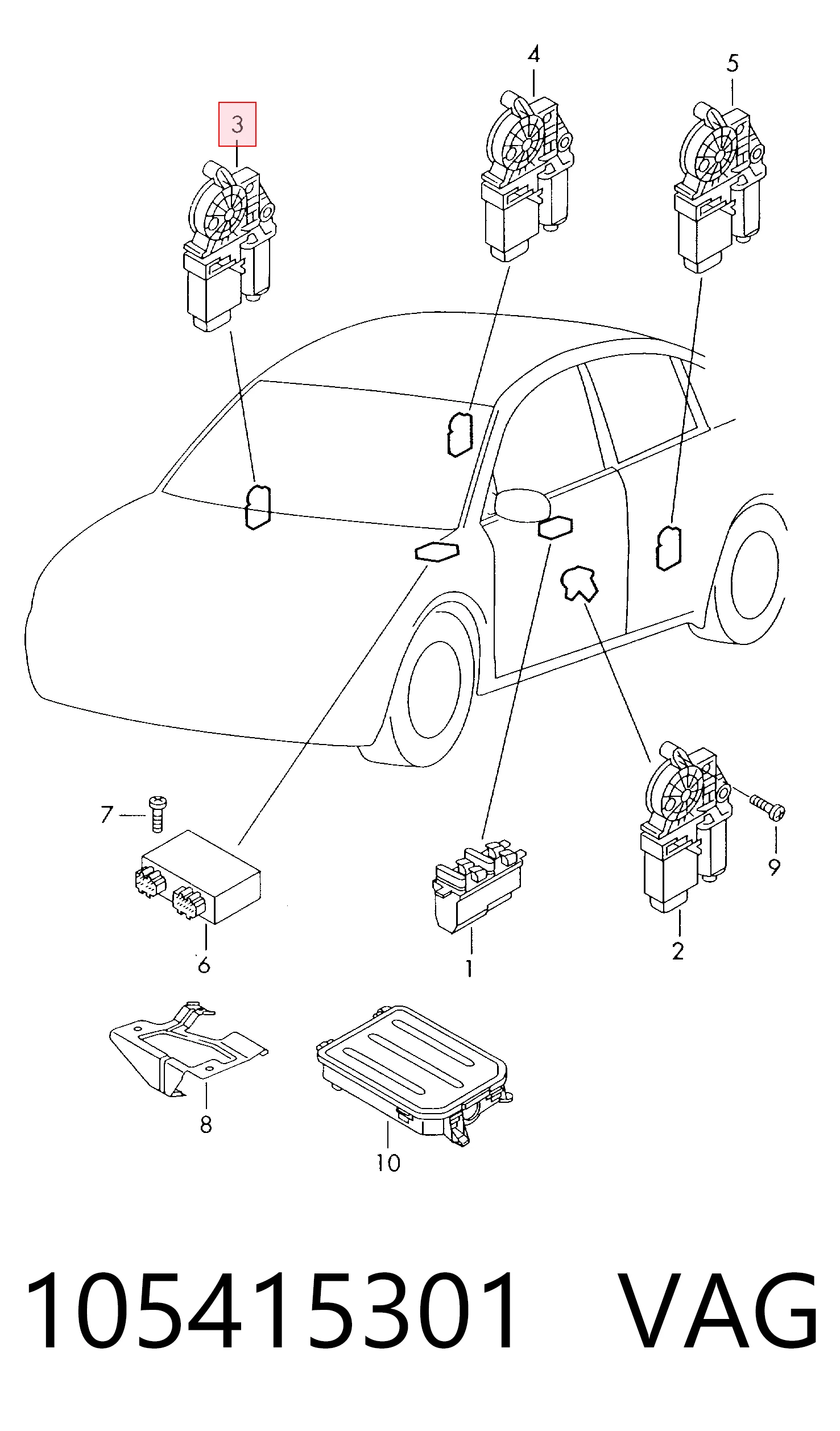 3
4
5
7
9
6
1
2
8
10

105415301 VAG