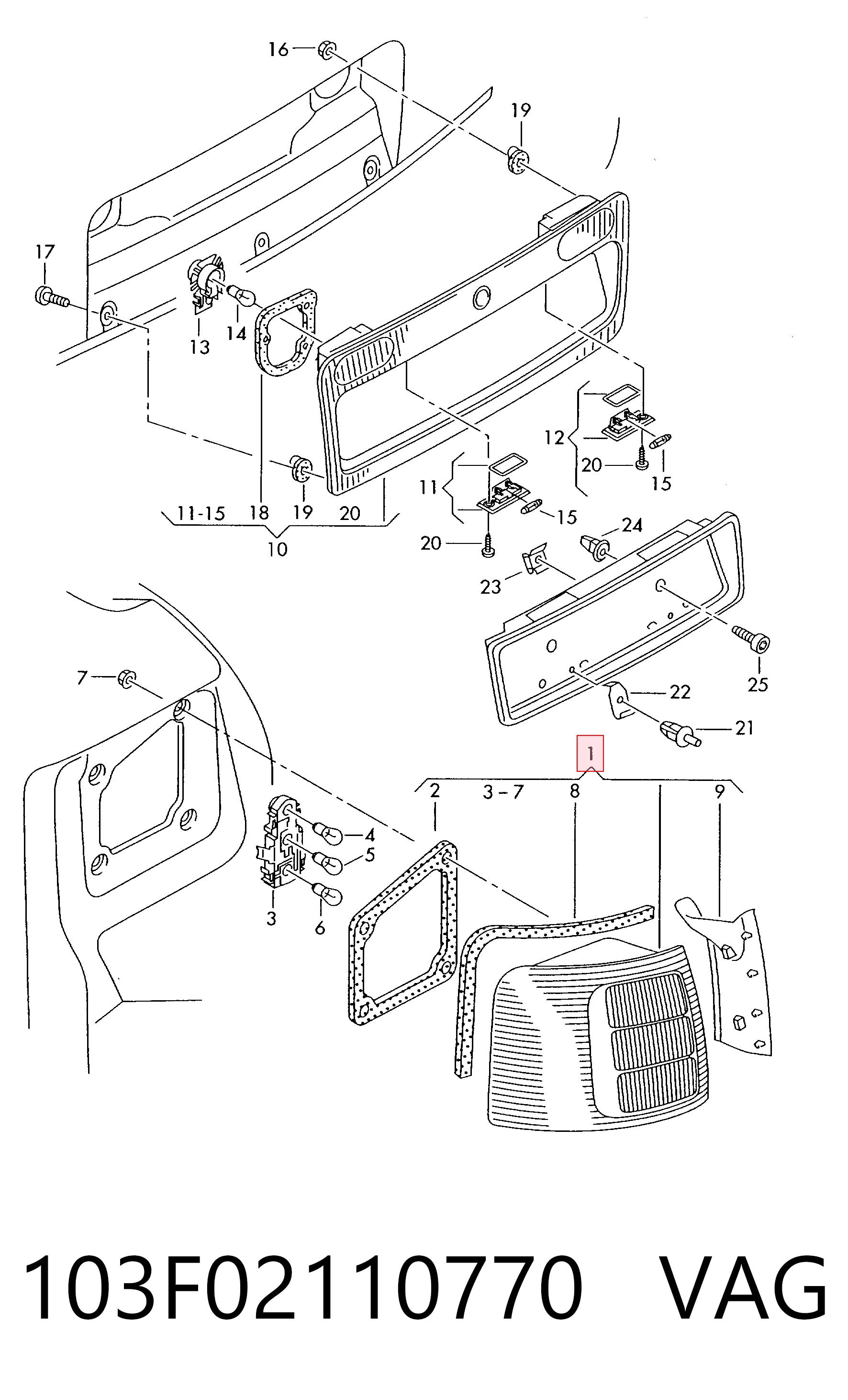 16
19
17
13
14
12
20
15
11
15
11-15 18 19 20
10
20
24
23
25
7
22
21
1
2 3 – 7 8 9
4
5
3
6

103F02110770 VAG