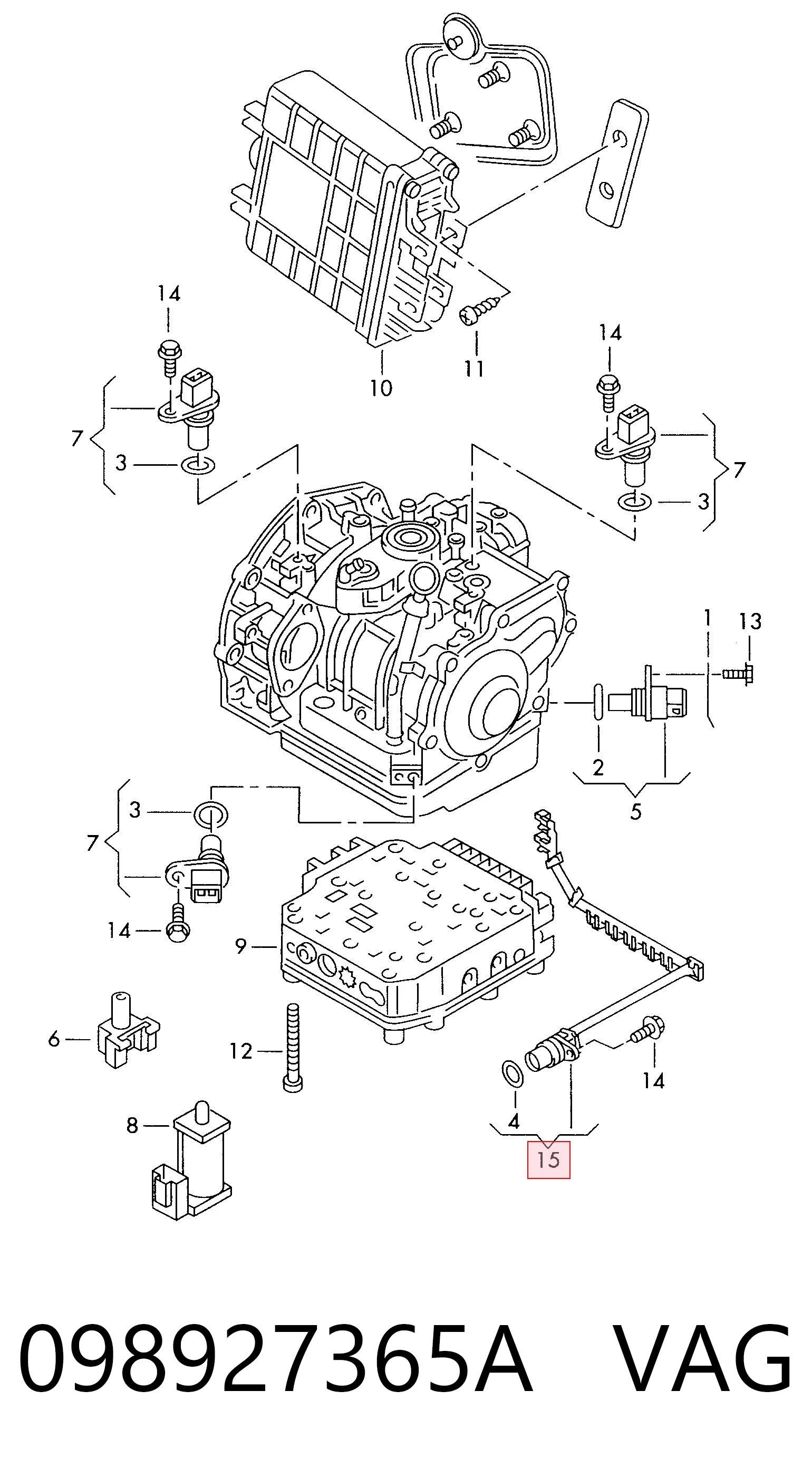 14
10
11
14
7
3
7
3
1
13
2
5
3
7
14
9
6
12
14
4
15
8

098927365A VAG