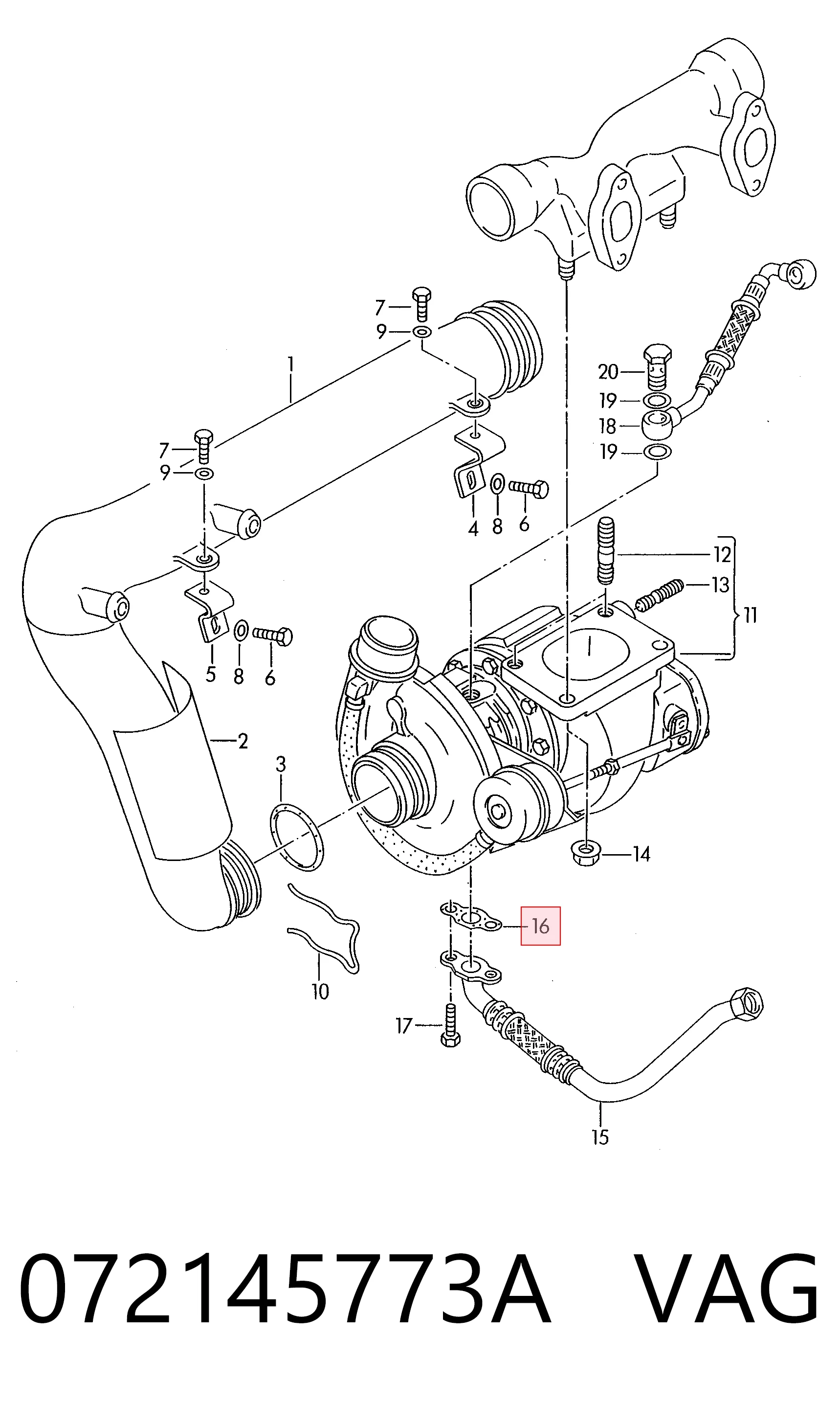 7
9
1
20
19
18
19
7
9
4
8
6
12
13
11
5
8
6
2
3
14
16
10
17
15

072145773A VAG