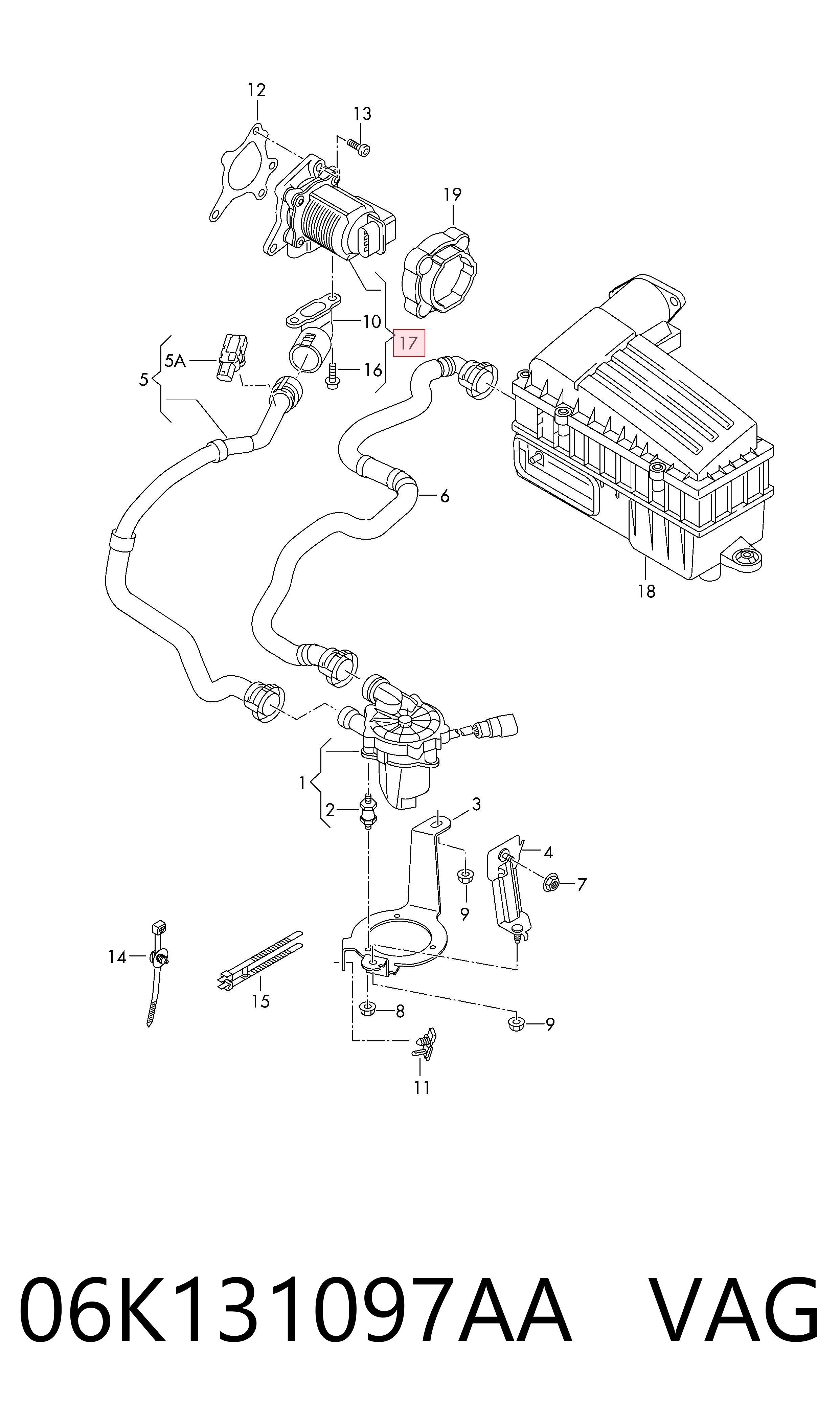 12
13
19
10
17
5A
5
16
6
18
1
2
3
4
7
9
14
15
8
9
11

06K131097AA VAG