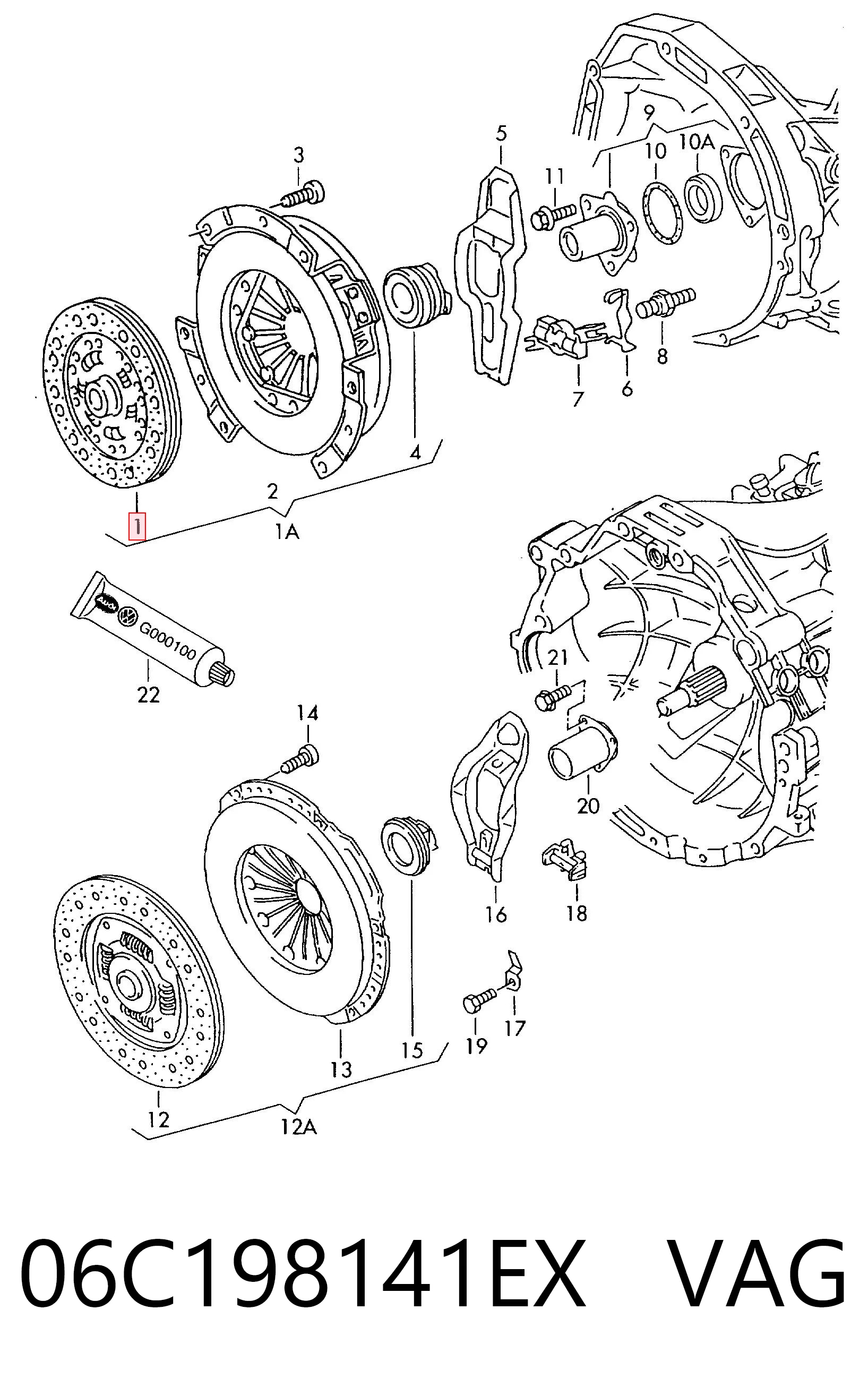 3
5
9
10
10A
11
8
6
7
4
2
1
1A
Audi
G000100
22
14
21
20
16
18
17
19
15
13
12
12A

06C198141EX VAG