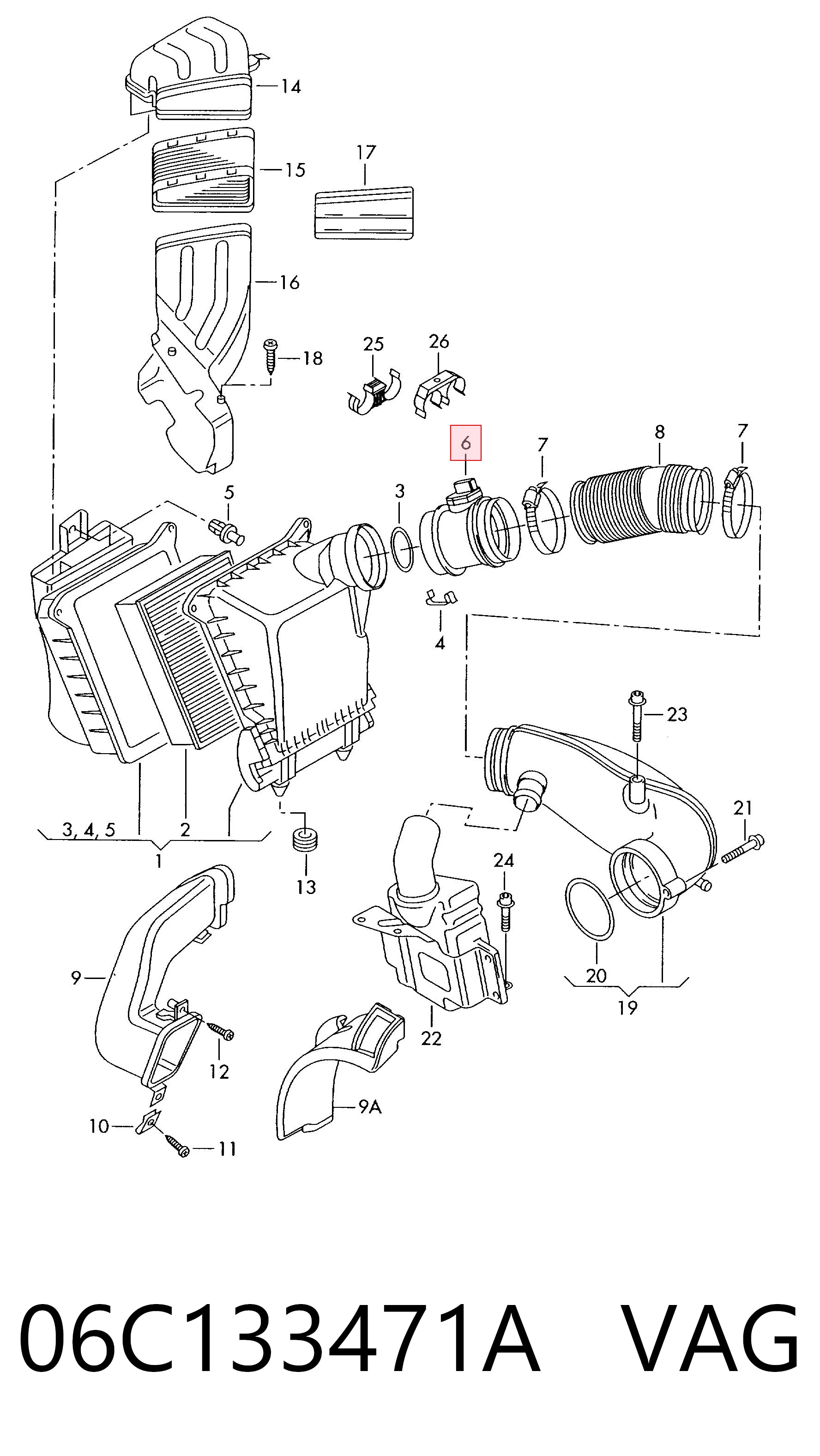 14
15
17
16
18
25
26
6
7
8
7
5
3
4
23
21
3, 4, 5
2
1
13
24
9
12
22
20
19
9A
10
11

06C133471A VAG