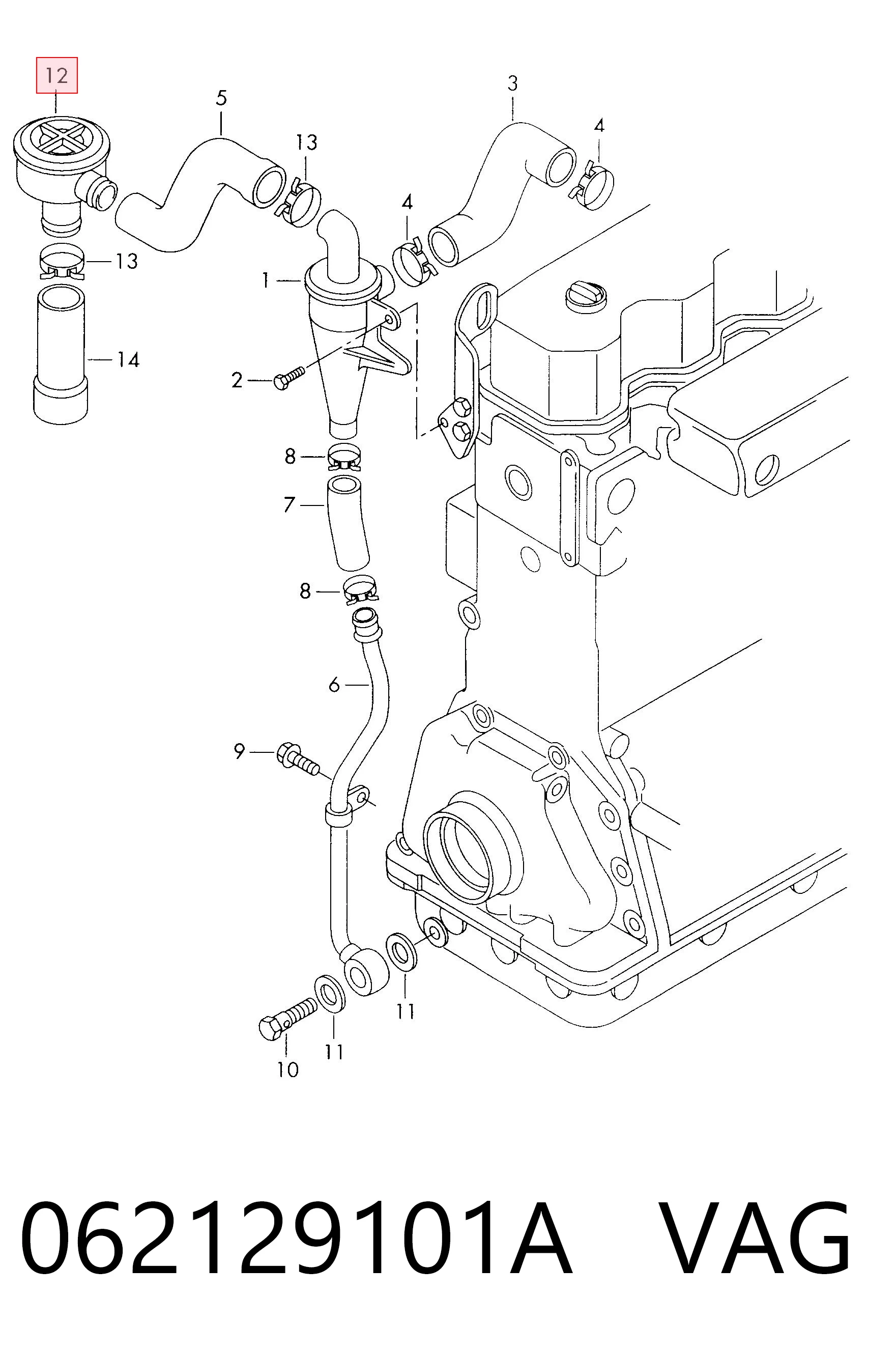 12
5
3
13
4
4
13
1
14
2
8
7
8
6
9
11
11
10

062129101A VAG