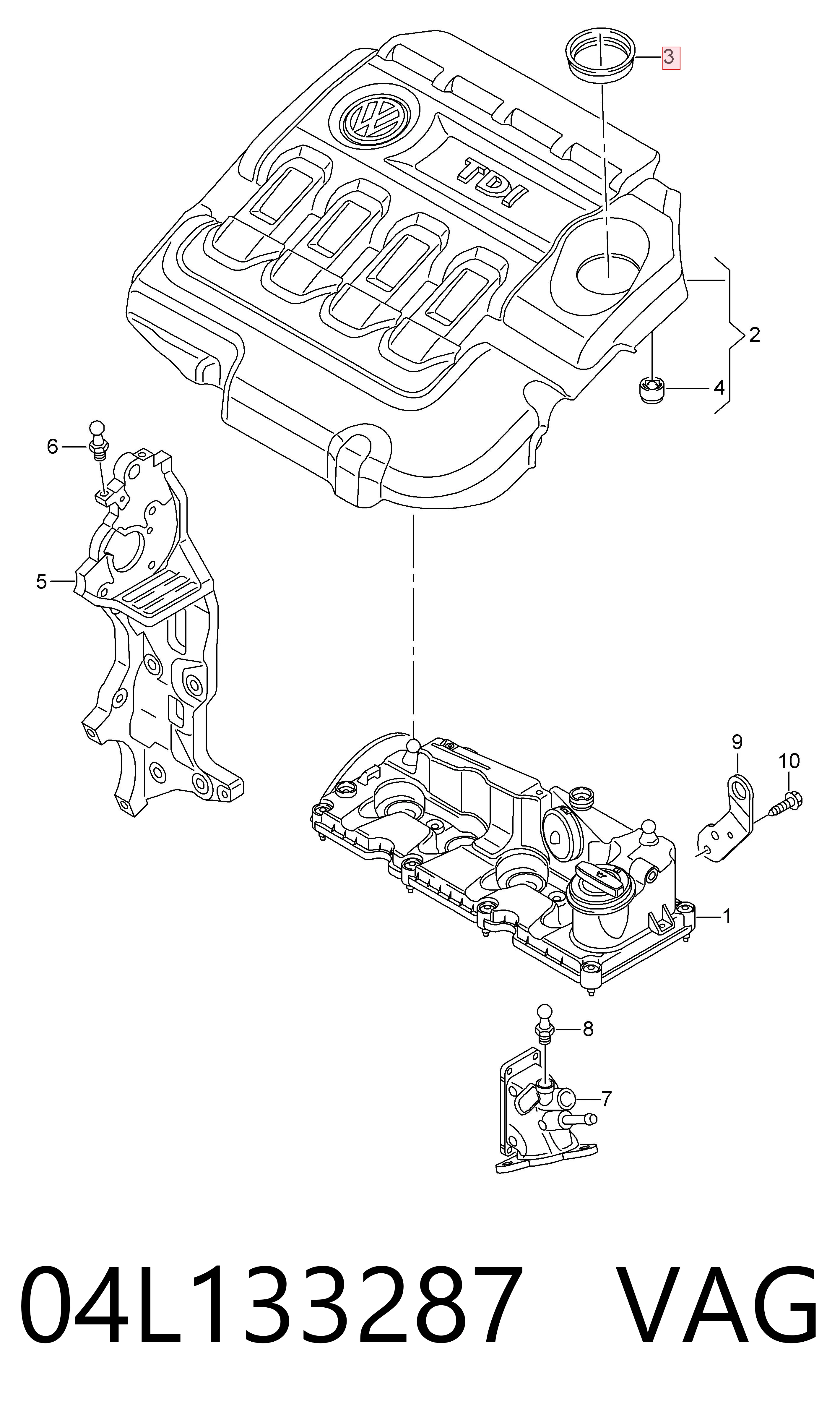 3
TDI
2
4
6
5
9
10
1
8
7
04L133287 VAG