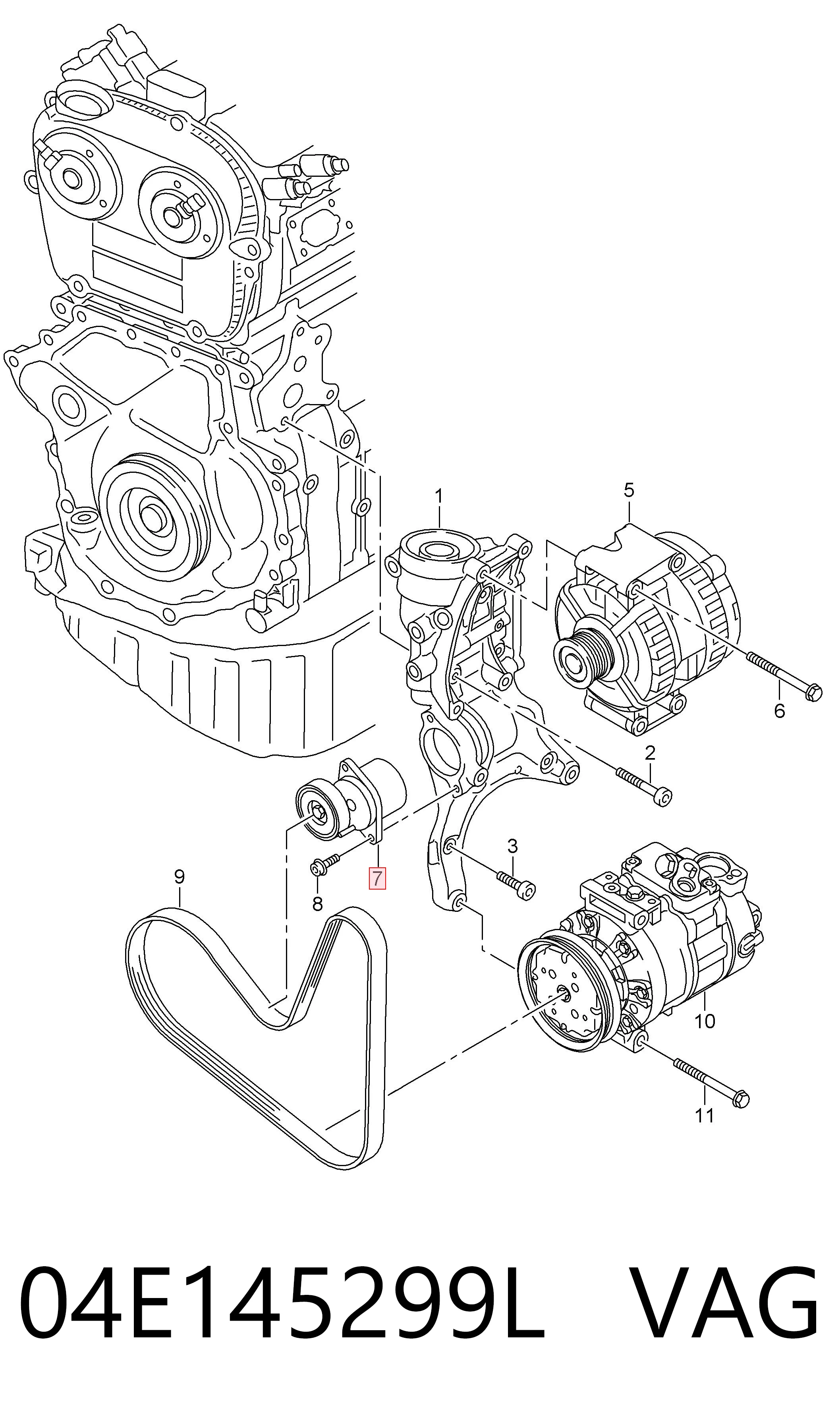 1
5
6
2
3
7
8
9
10
11

04E145299L VAG