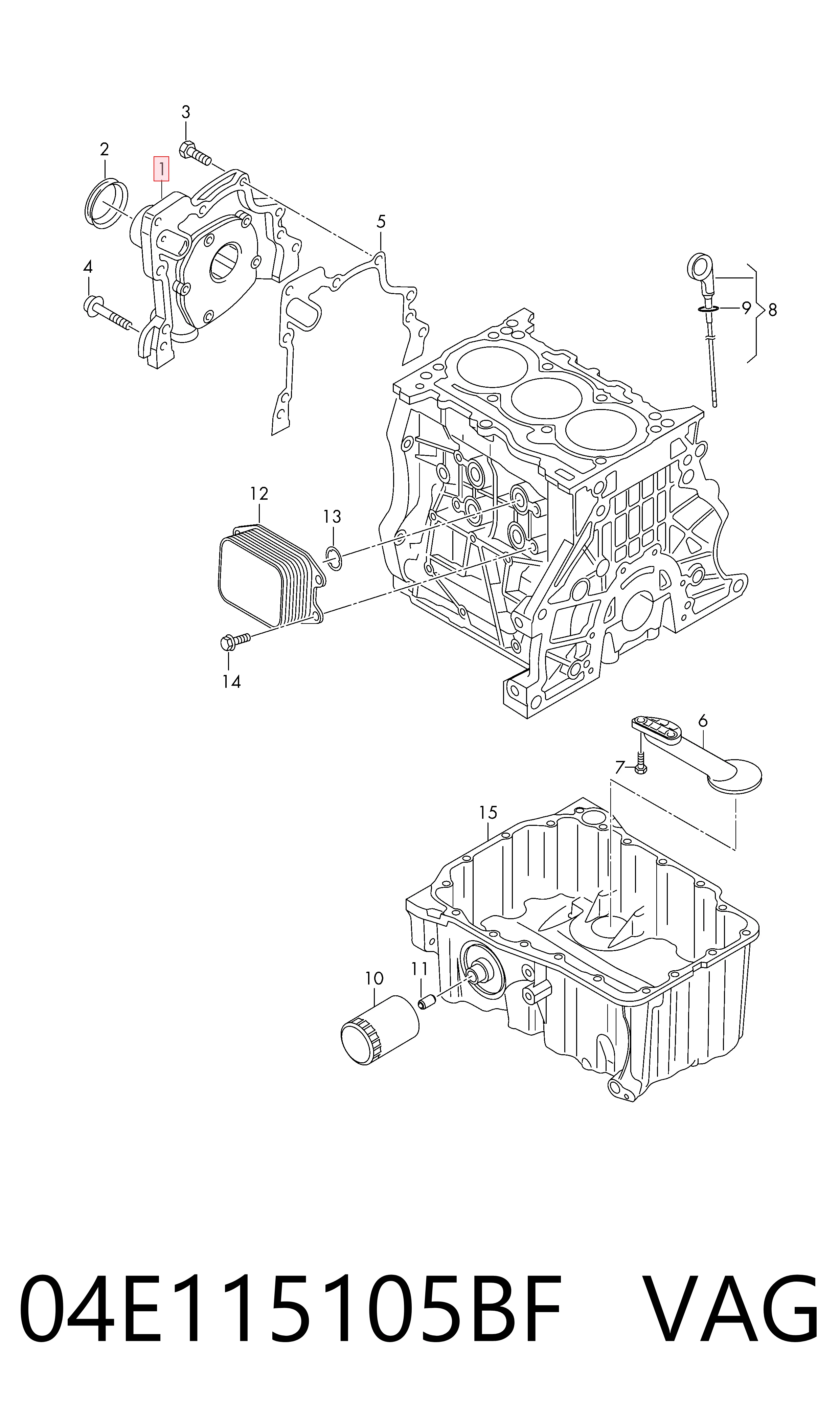 3
2
1
5
4
9
8
12
13
14
6
7
15
10
11

04E115105BF VAG