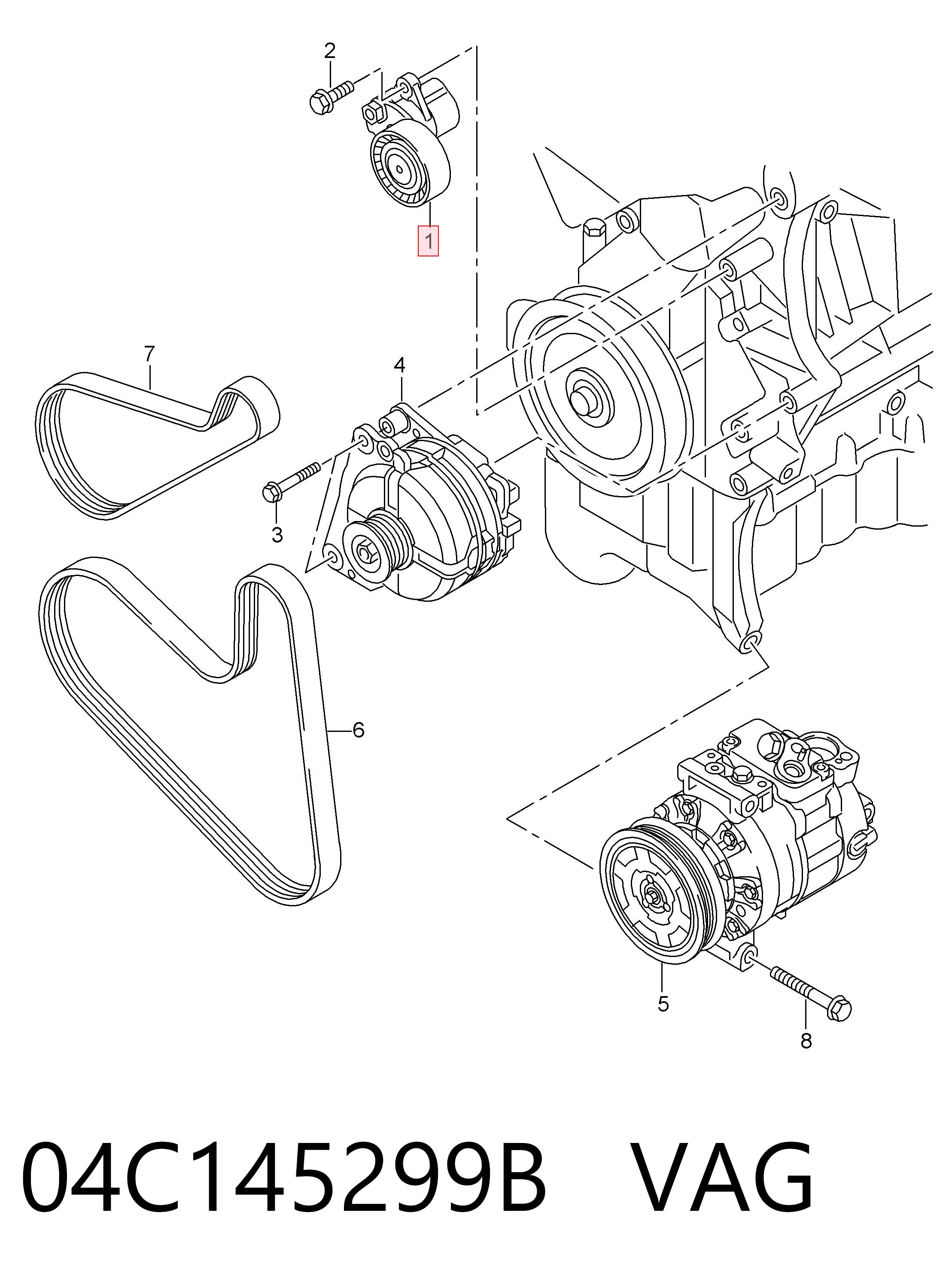 2
1
7
4
3
6
5
8
04C145299B VAG