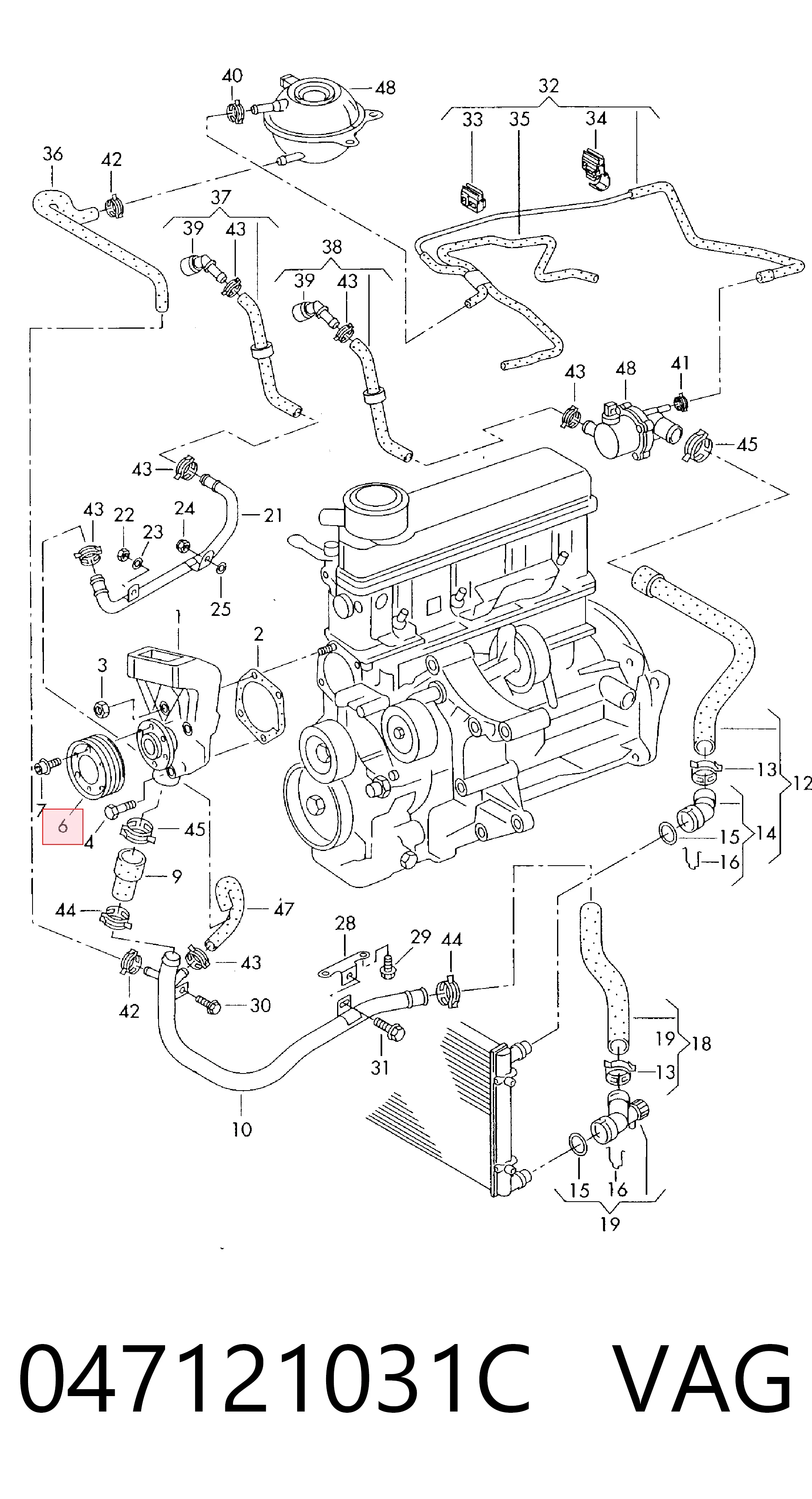 40
48
32
33
35
34
36
42
37
39
43
38
39
43
43
48
41
45
43
21
43
22
23
24
25
1
2
3
7
6
4
45
9
44
47
43
42
30
28
29
44
31
10
13
12
15
14
16
19
18
13
15
16
19

047121031C VAG