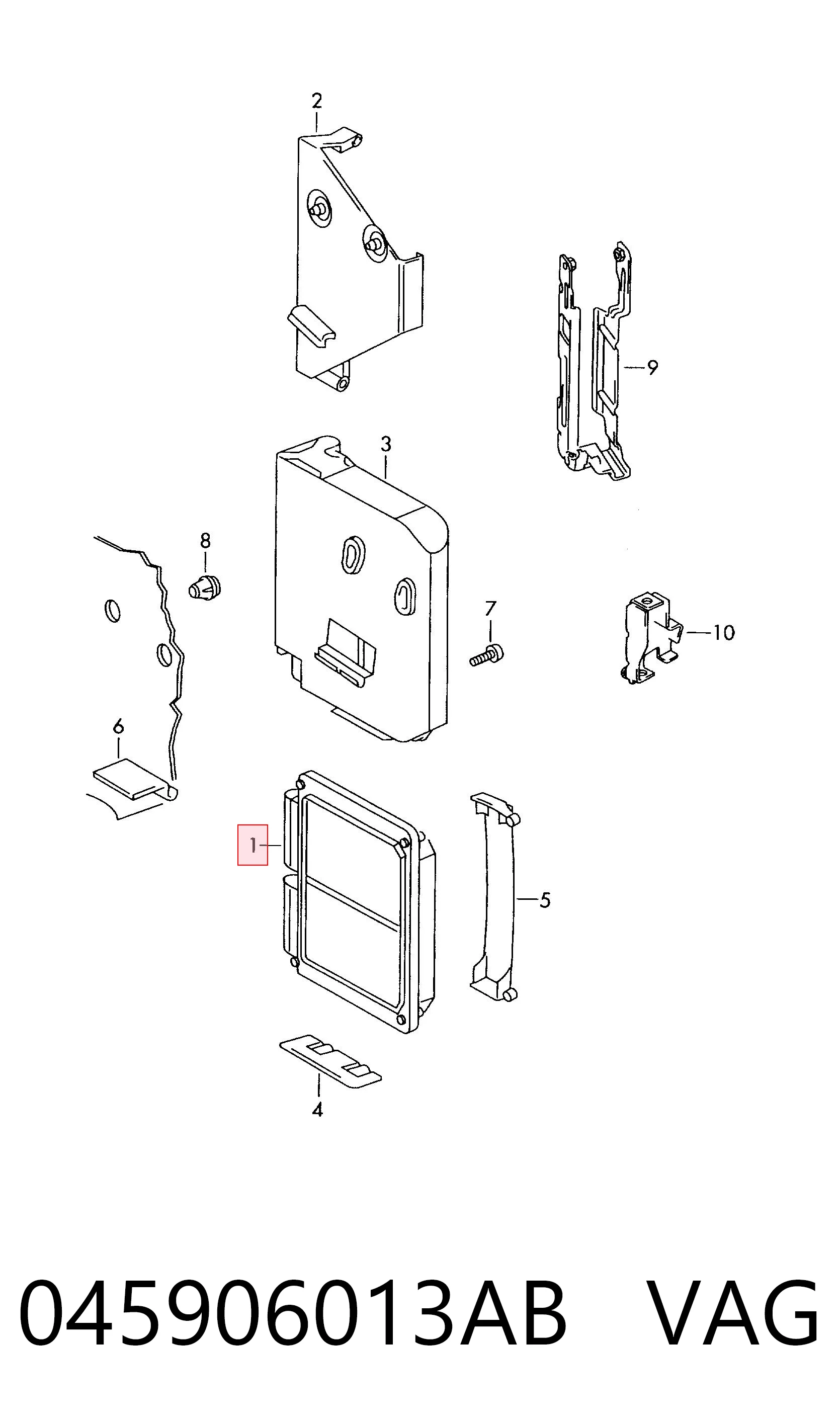 2
9
3
8
7
10
6
1
5
4
045906013AB VAG