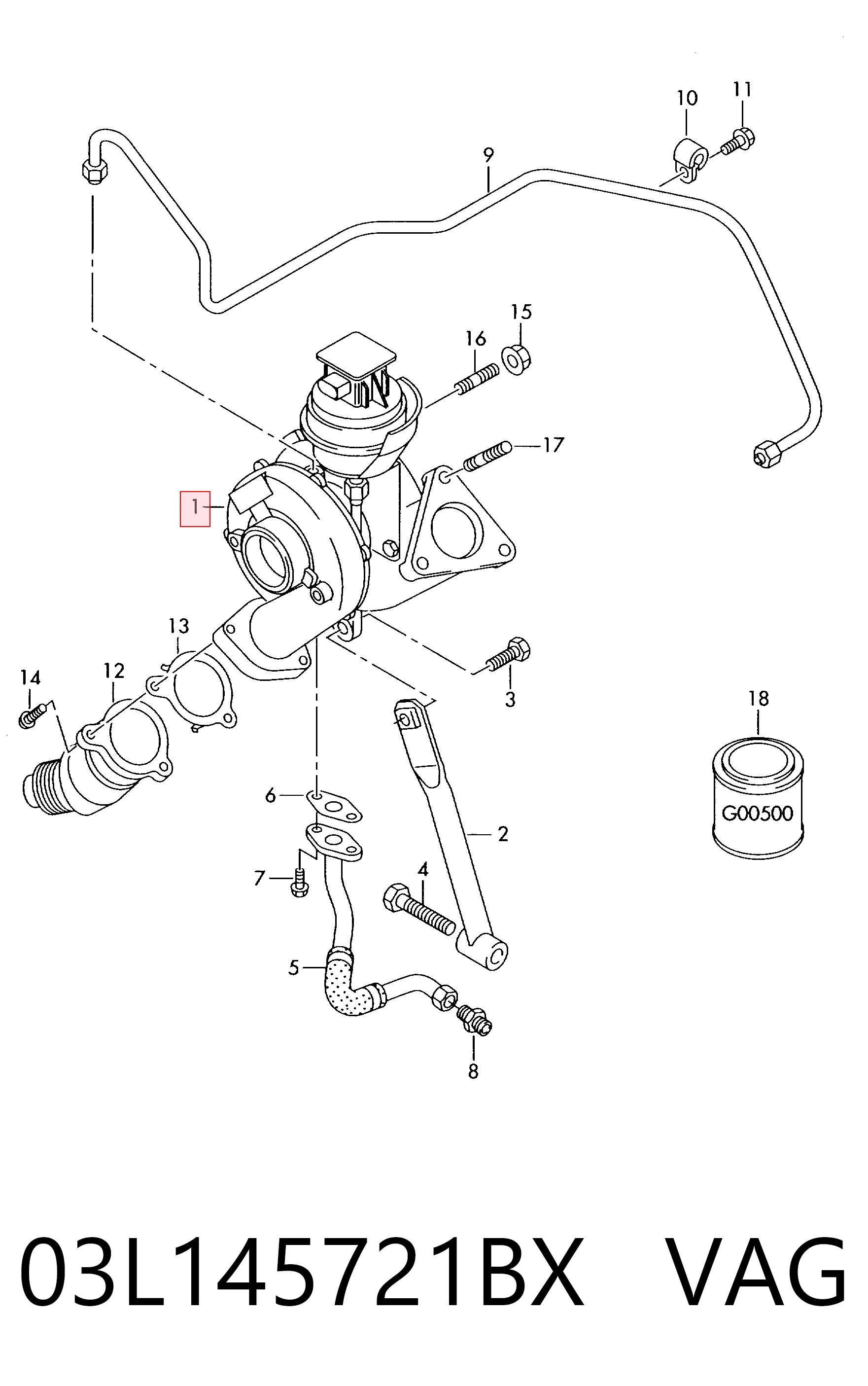 10
11
9
15
16
17
1
13
14
12
3
18
G00500
6
2
7
4
5
8

03L145721BX VAG