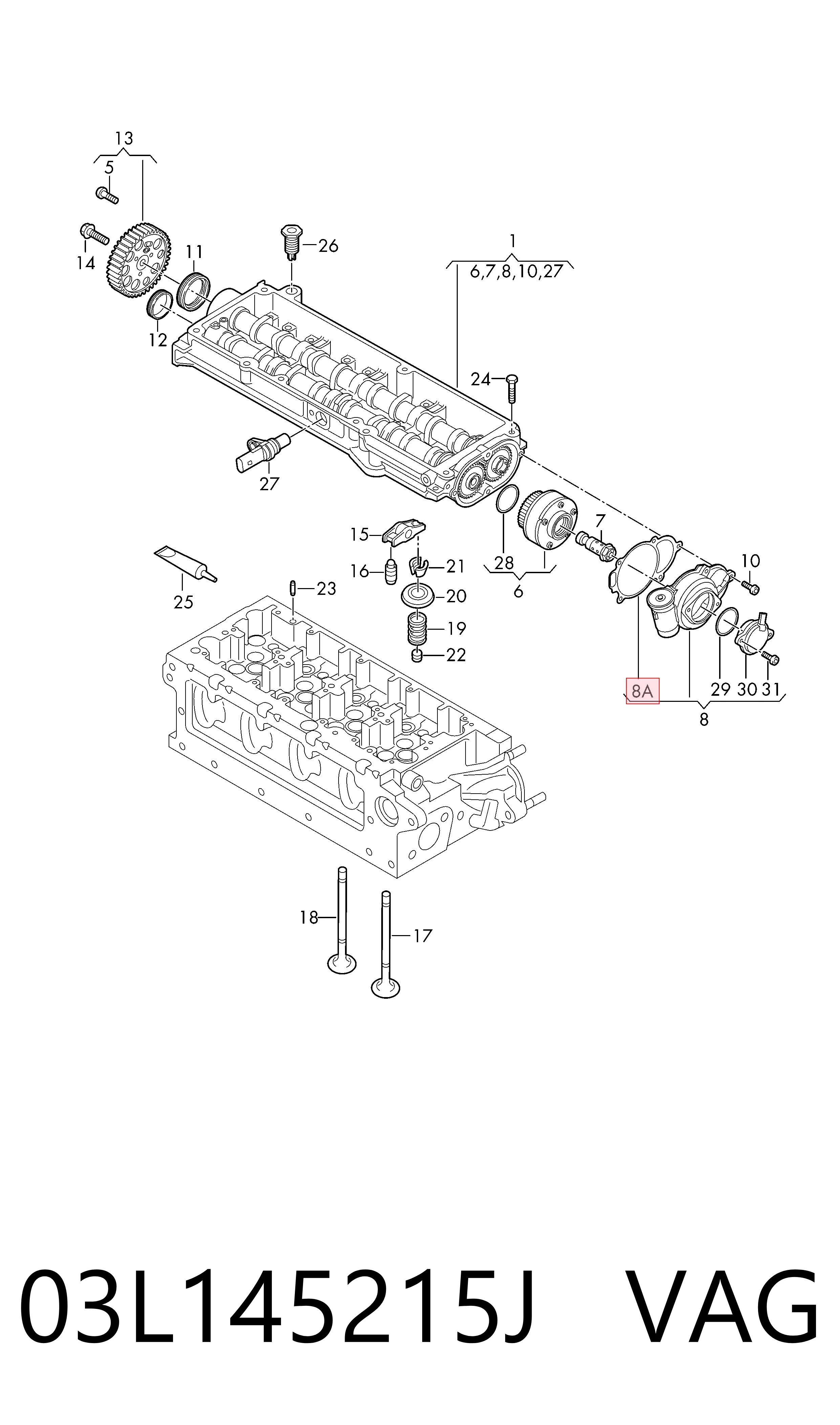 13
5
14
11
12
26
1
6,7,8,10,27
24
27
15
16
21
20
19
22
23
25
28
6
7
10
8A
29
30
31
8
18
17

03L145215J VAG