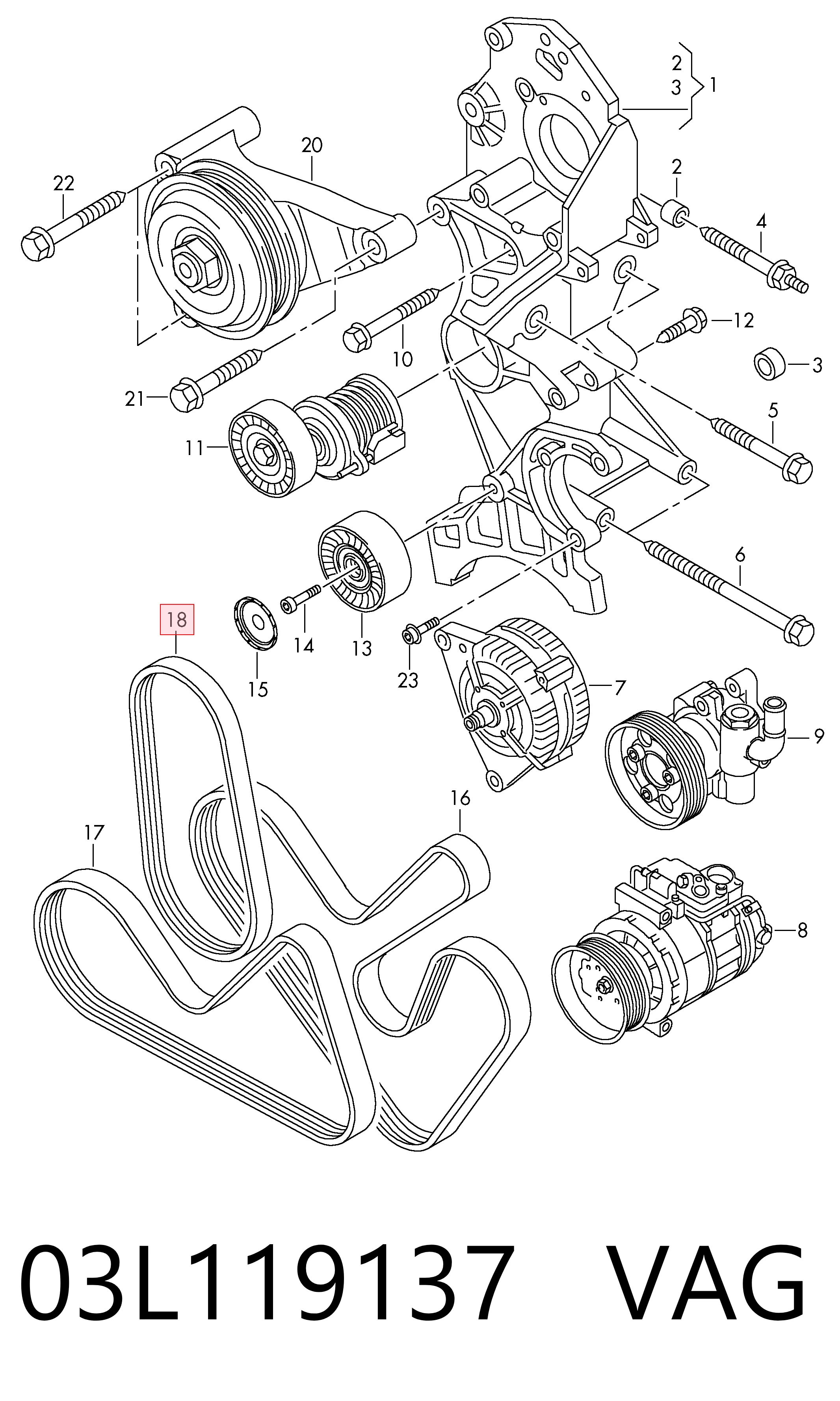 2
3
1
20
22
2
4
12
10
3
21
5
11
6
18
14
13
15
23
7
9
16
17
8

03L119137 VAG