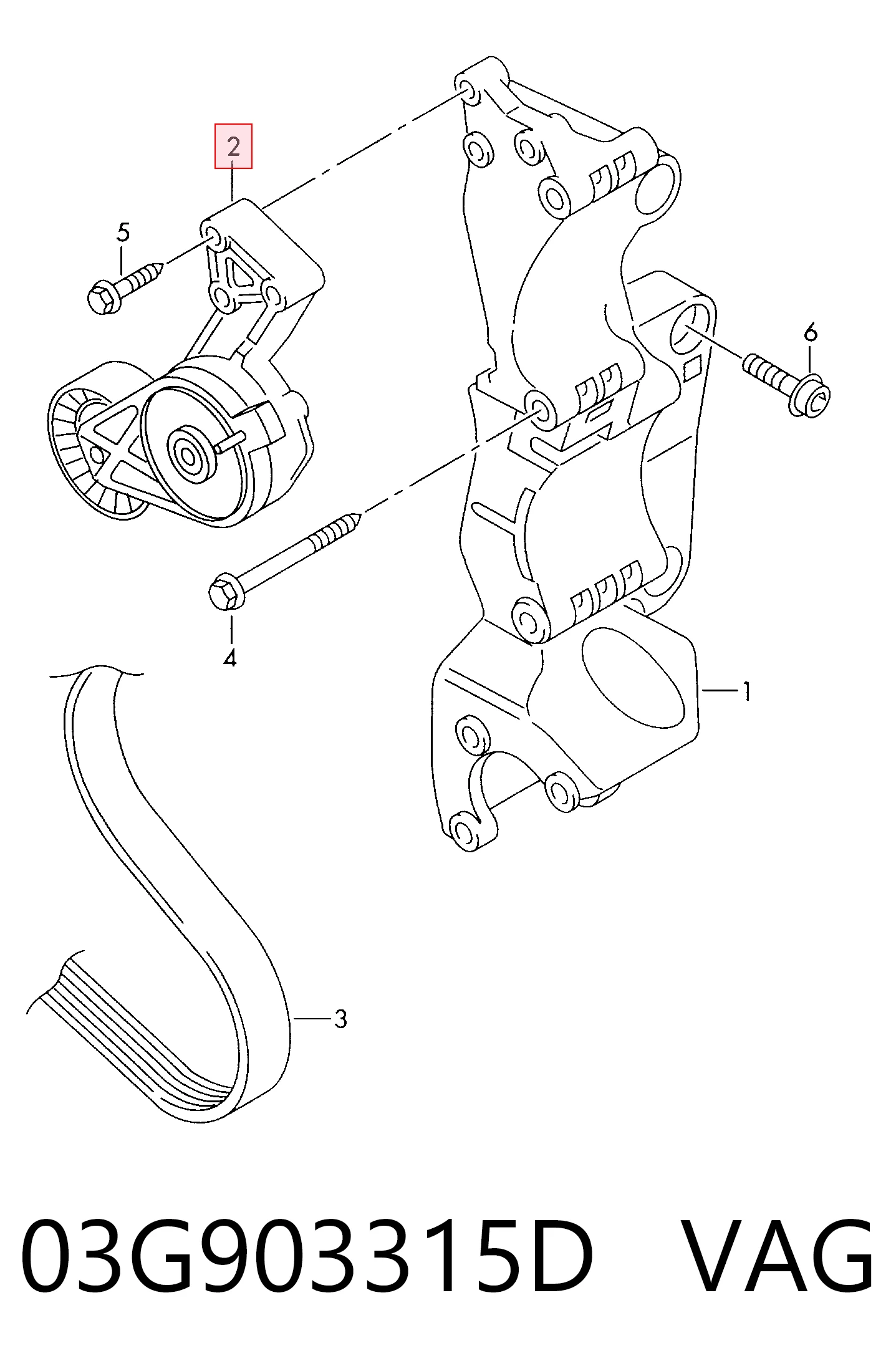 2
5
6
4
1
3
03G903315D VAG