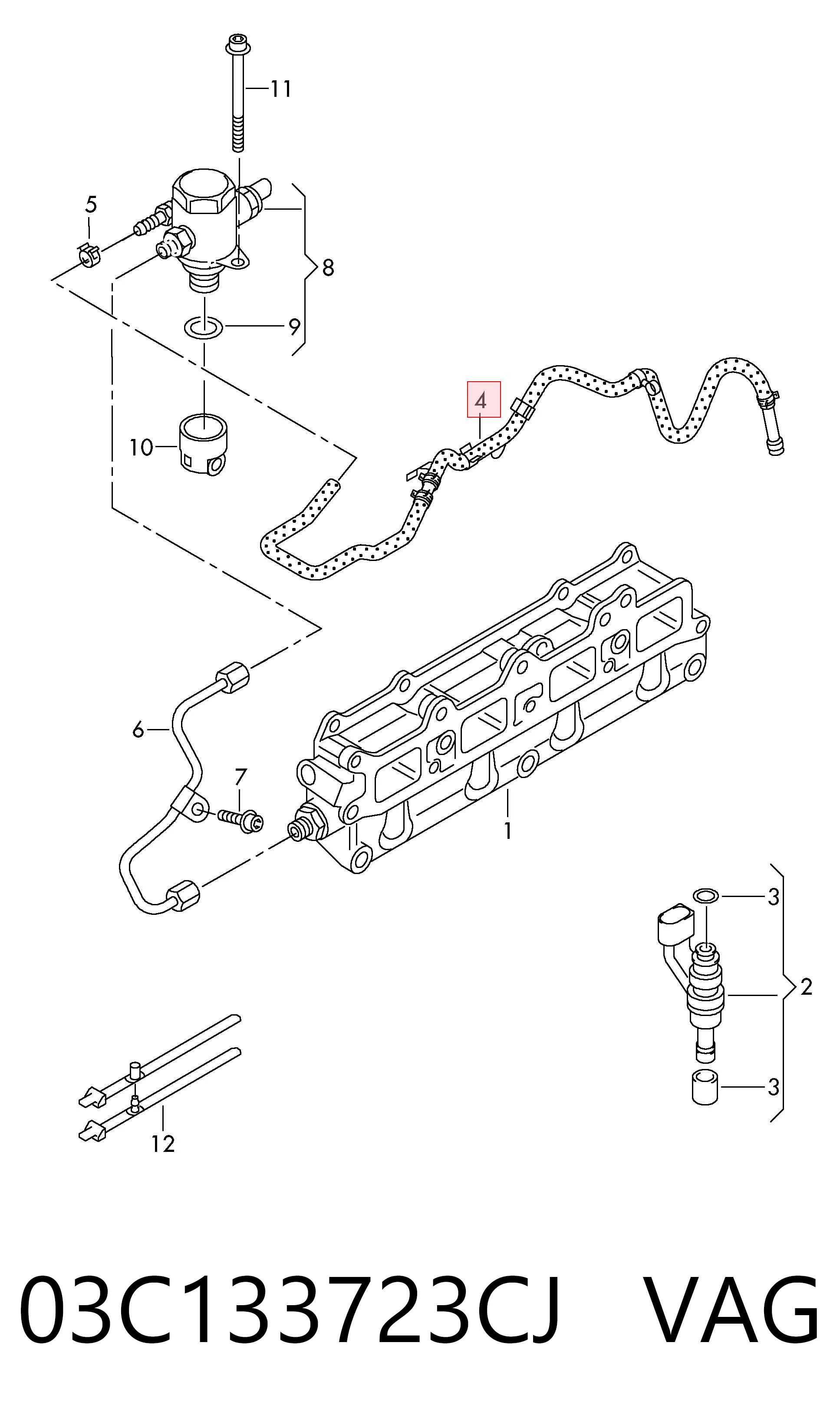 11
5
8
9
4
10
6
7
1
3
2
3
12

03C133723CJ VAG