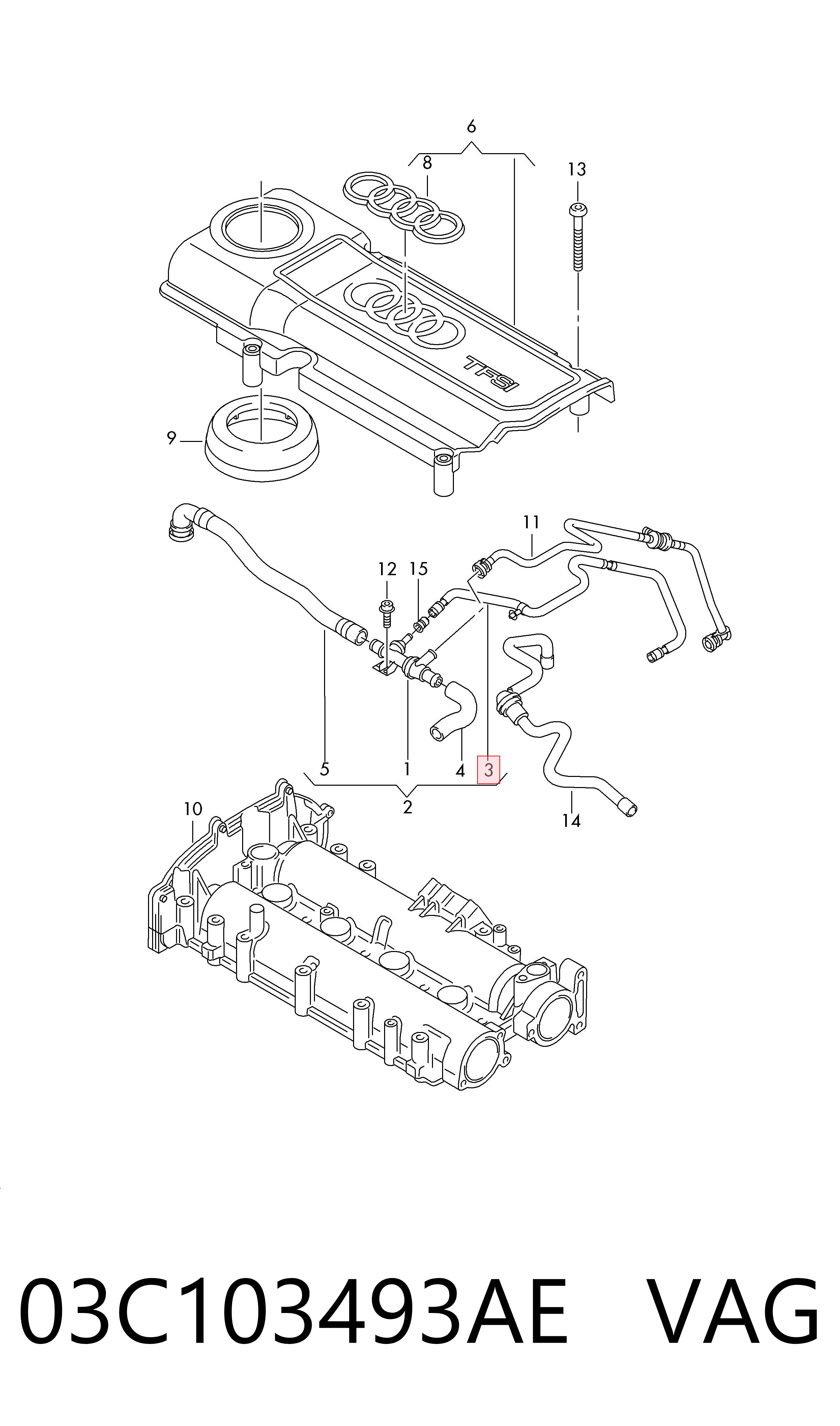 6
8
13
TFSI
9
11
12
15
5
1
4
3
2
14
10

03C103493AE VAG