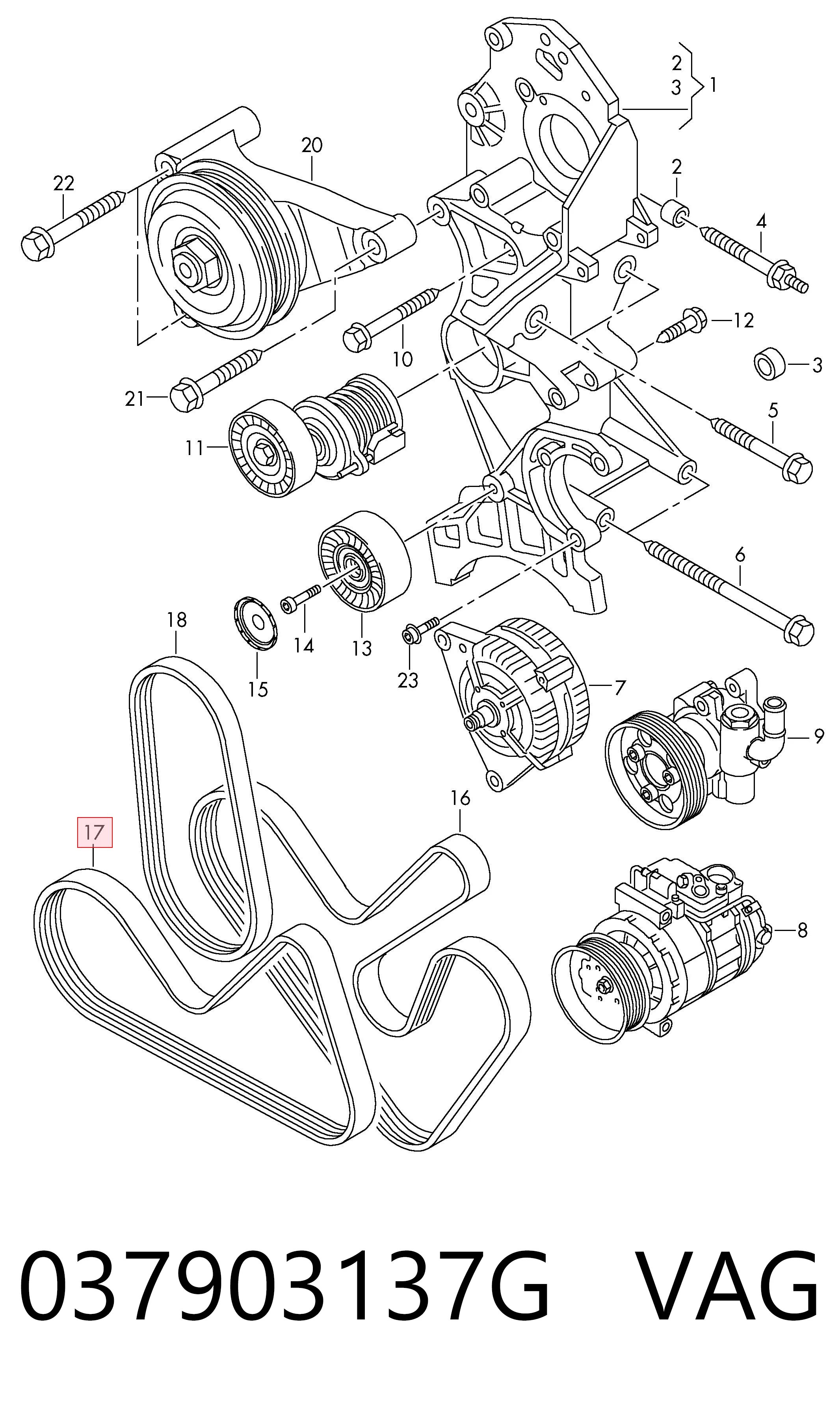 2
3
1
20
22
2
4
12
10
3
21
5
11
6
18
14
13
15
23
7
9
16
17
8

037903137G VAG