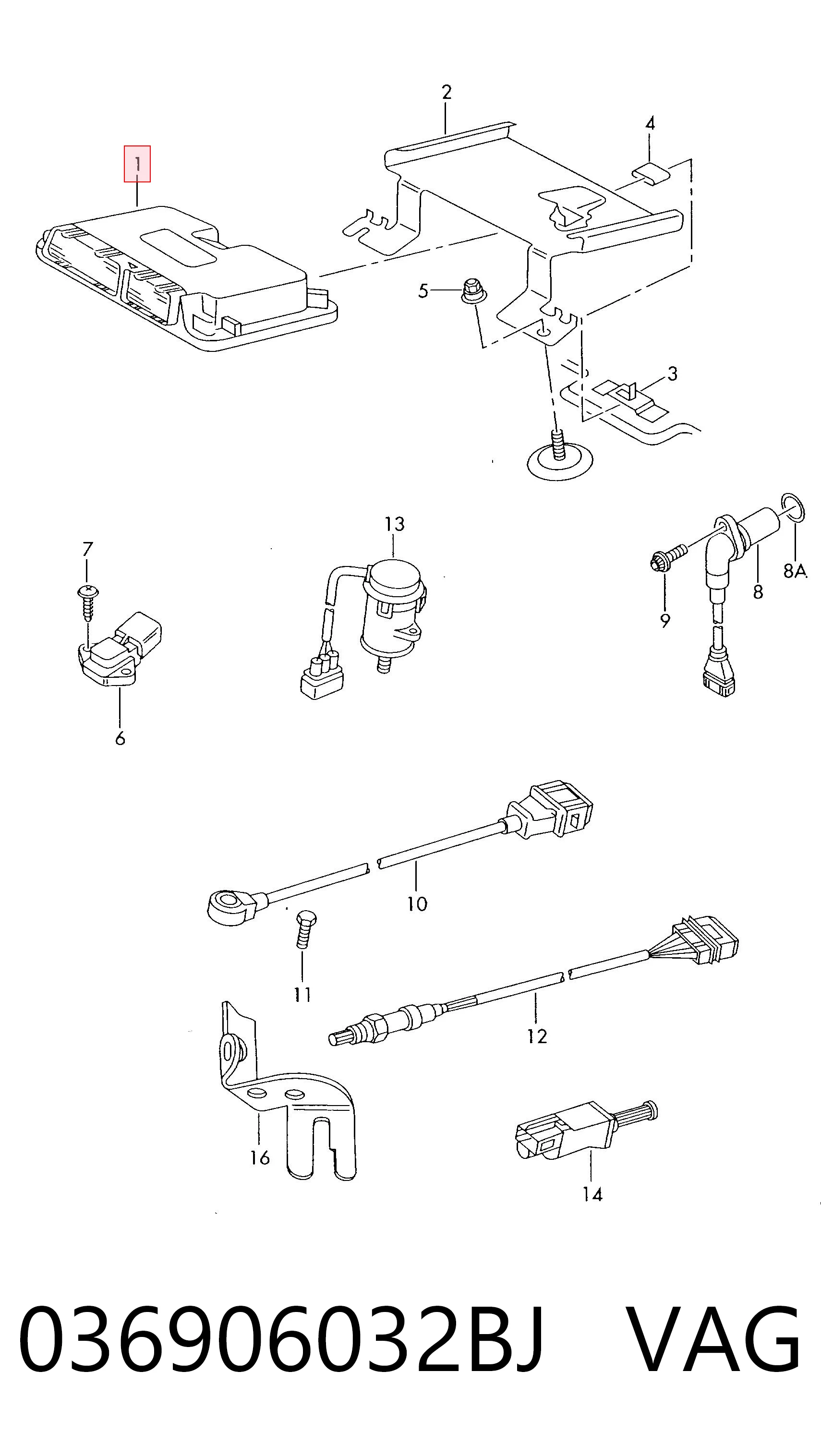 2
4
1
5
3
13
7
8A
8
9
6
10
11
12
16
14
036906032BJ VAG