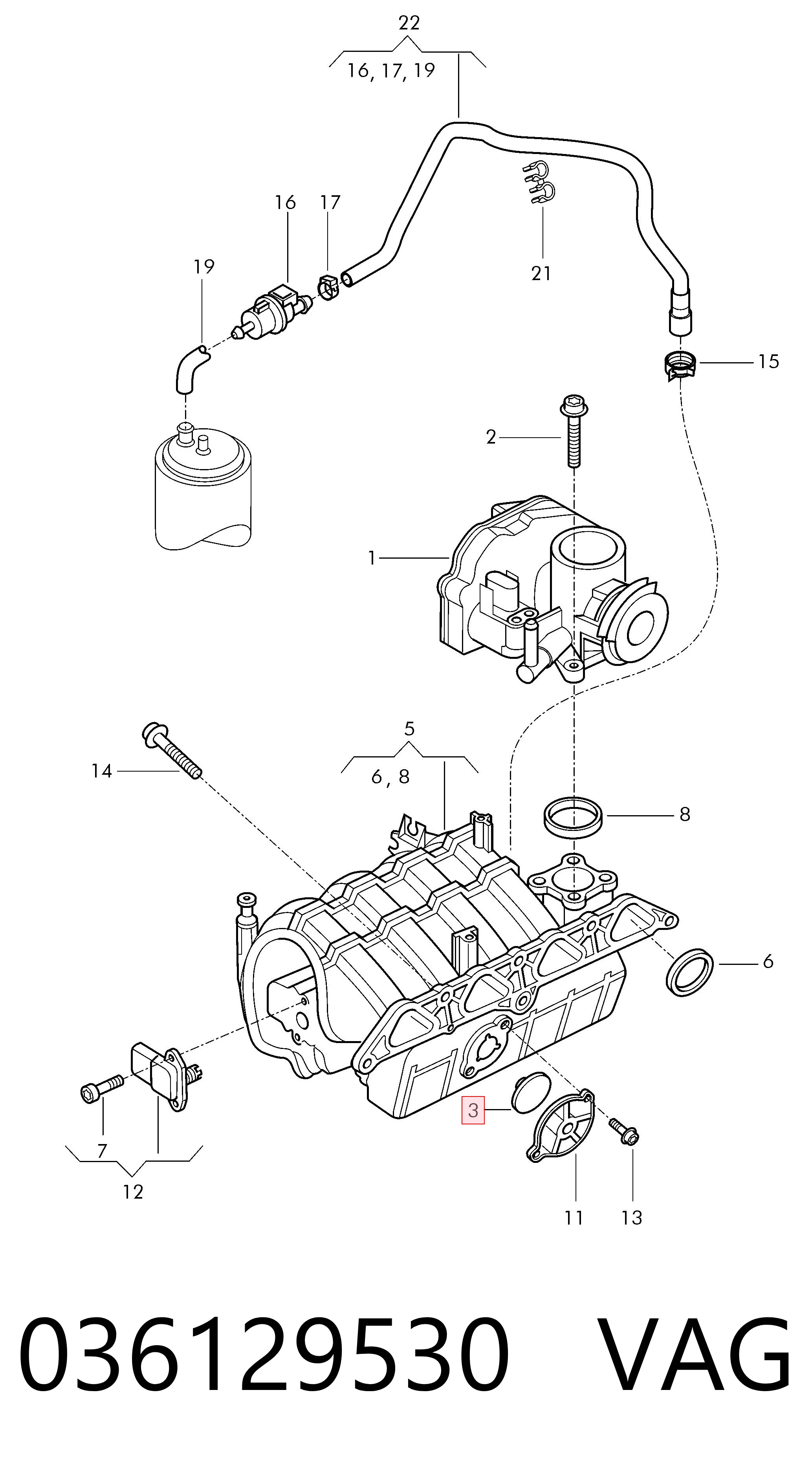 22
16, 17, 19
16
17
19
21
15
2
1
5
6, 8
14
8
6
3
7
12
11
13
036129530 VAG