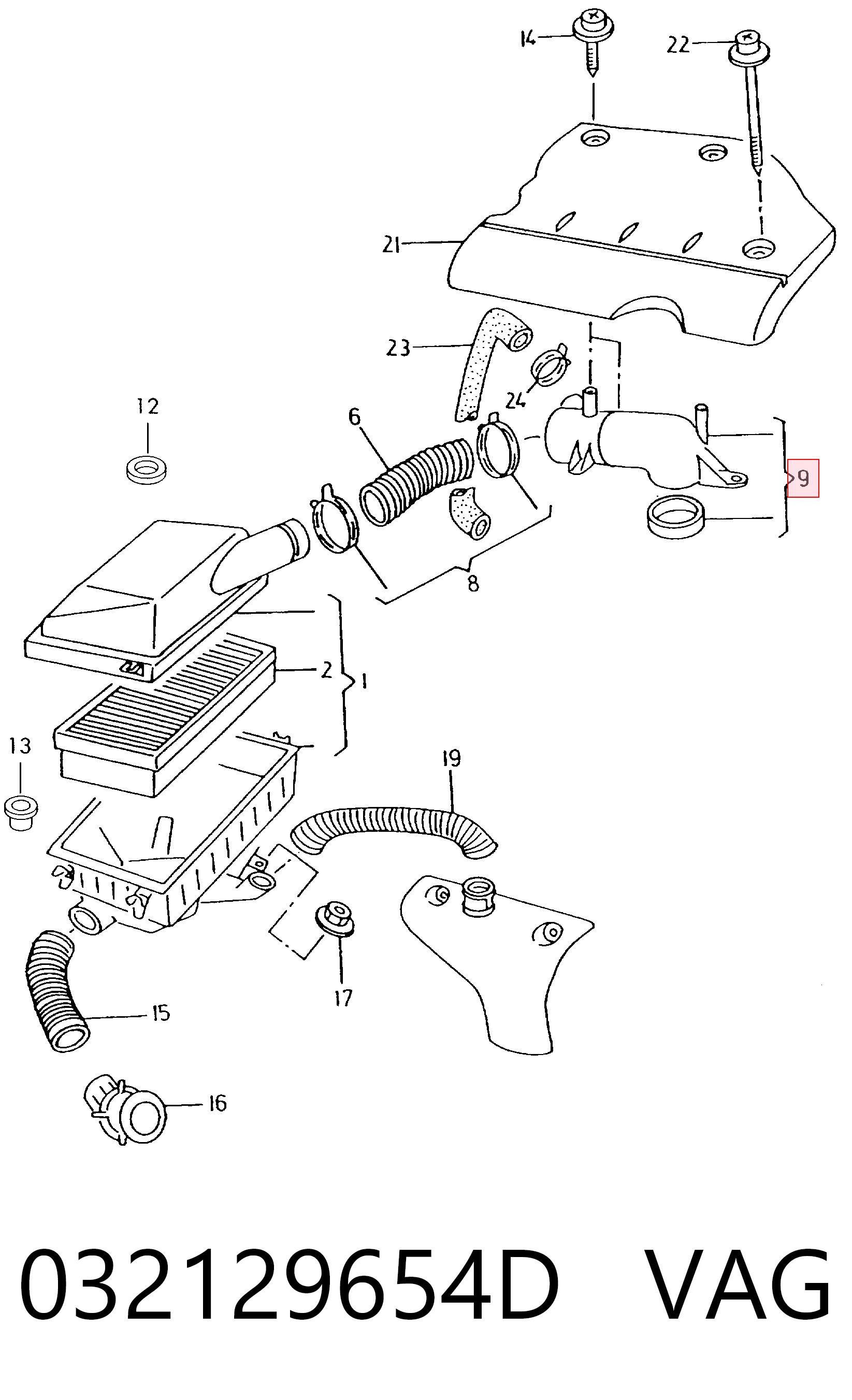 14
22
21
23
24
12
6
9
8
2
1
13
19
17
15
16
032129654D VAG