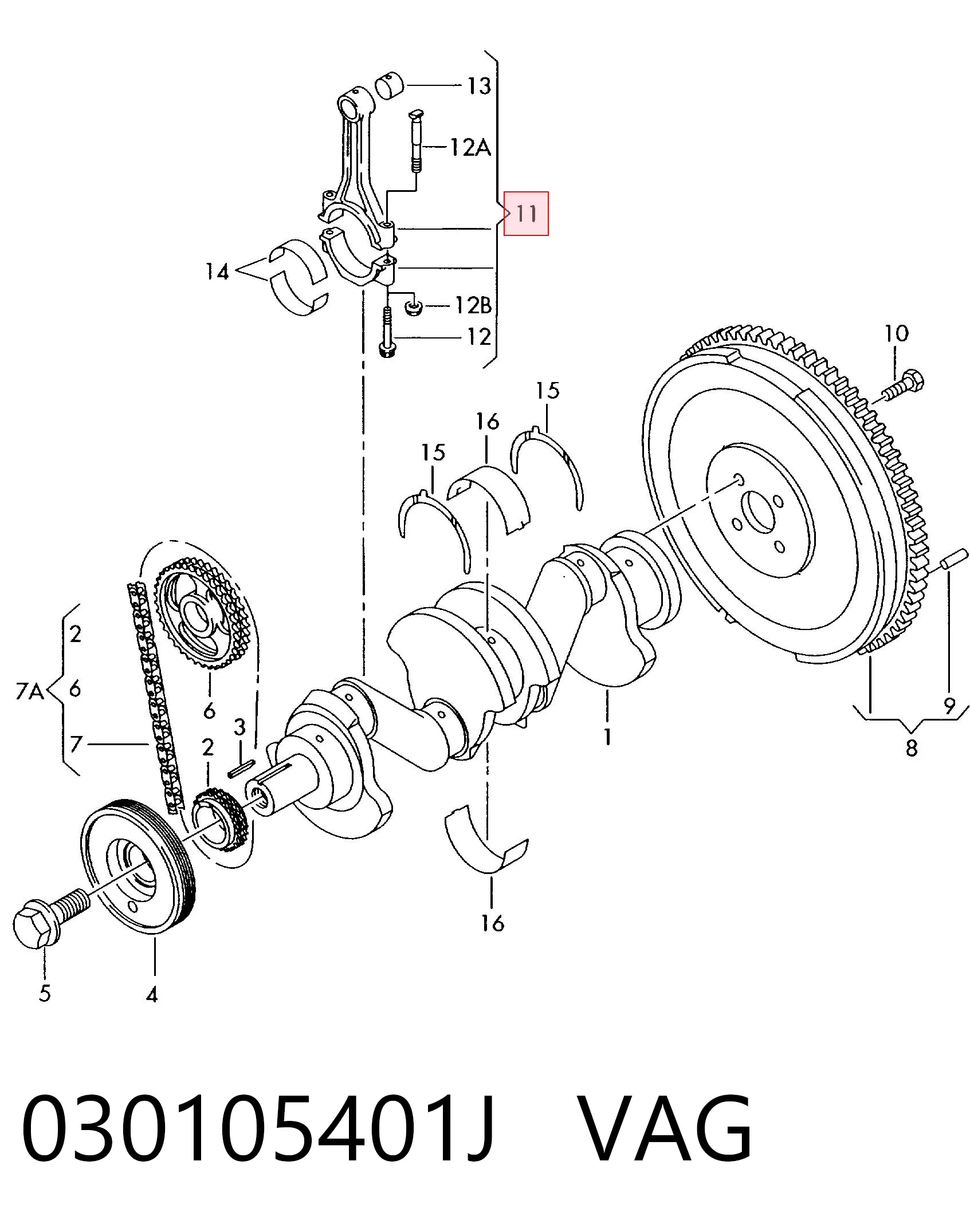 13
12A
11
14
12B
12
10
15
16
15
2
7A
6
7
6
3
2
1
9
8
16
5
4
030105401J VAG