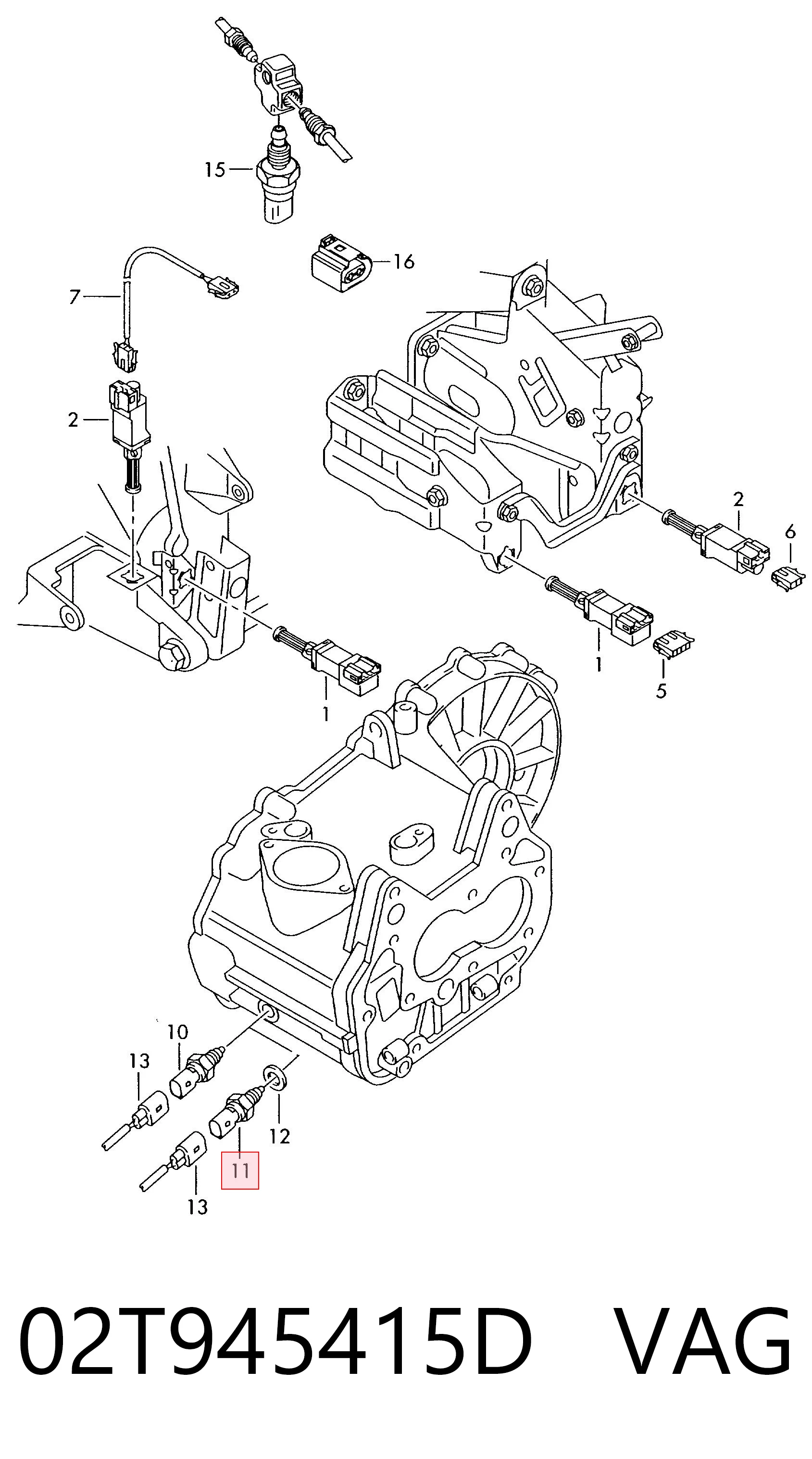 15
16
7
2
2
6
1
5
1
10
13
12
11
13

02T945415D VAG