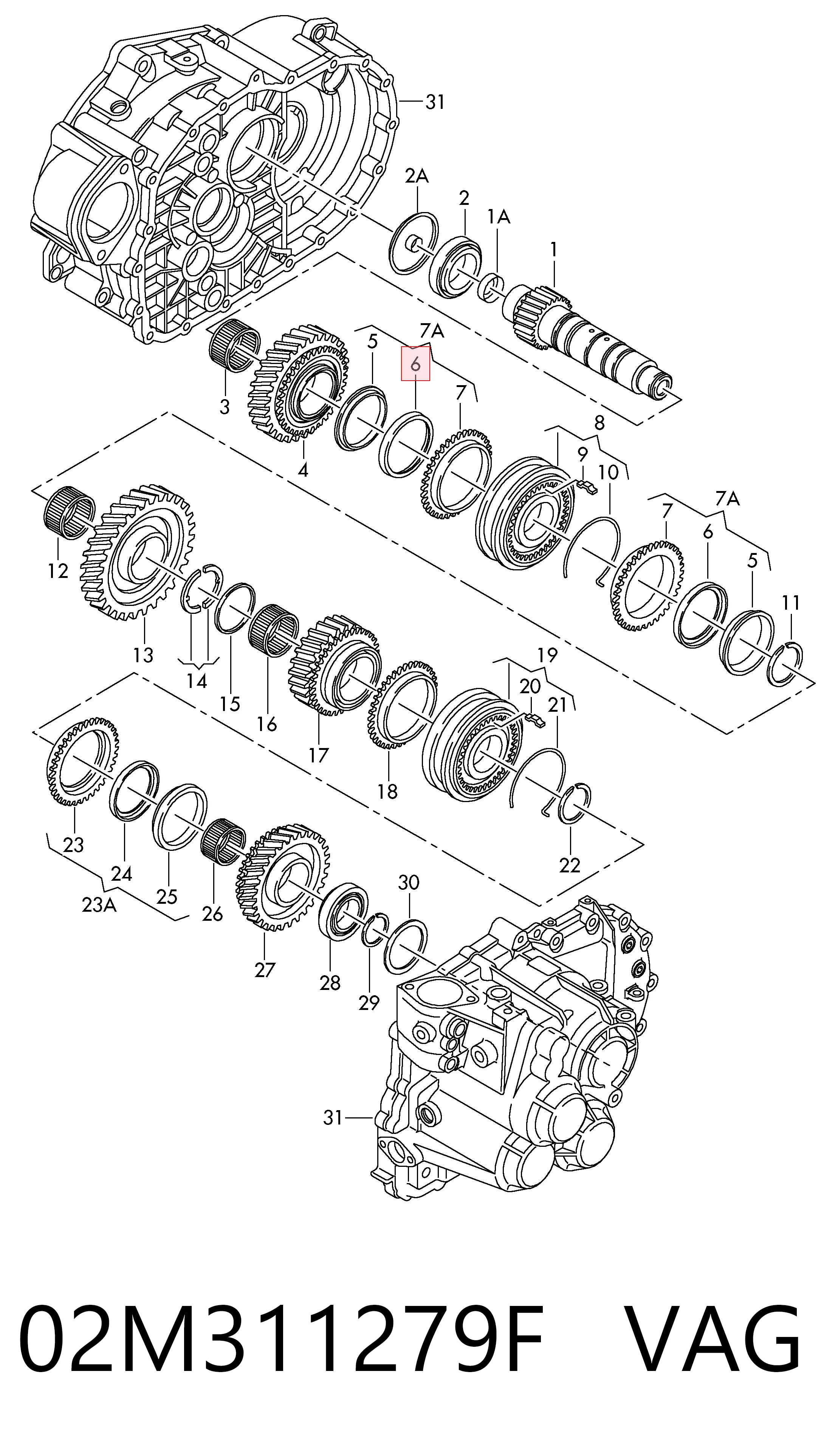 31
2A
2
1A
1
7A
5
6
7
3
4
8
9
10
7A
7
6
5
11
12
13
14
15
16
17
18
19
20
21
22
23
24
25
23A
26
27
28
29
30
31

02M311279F VAG