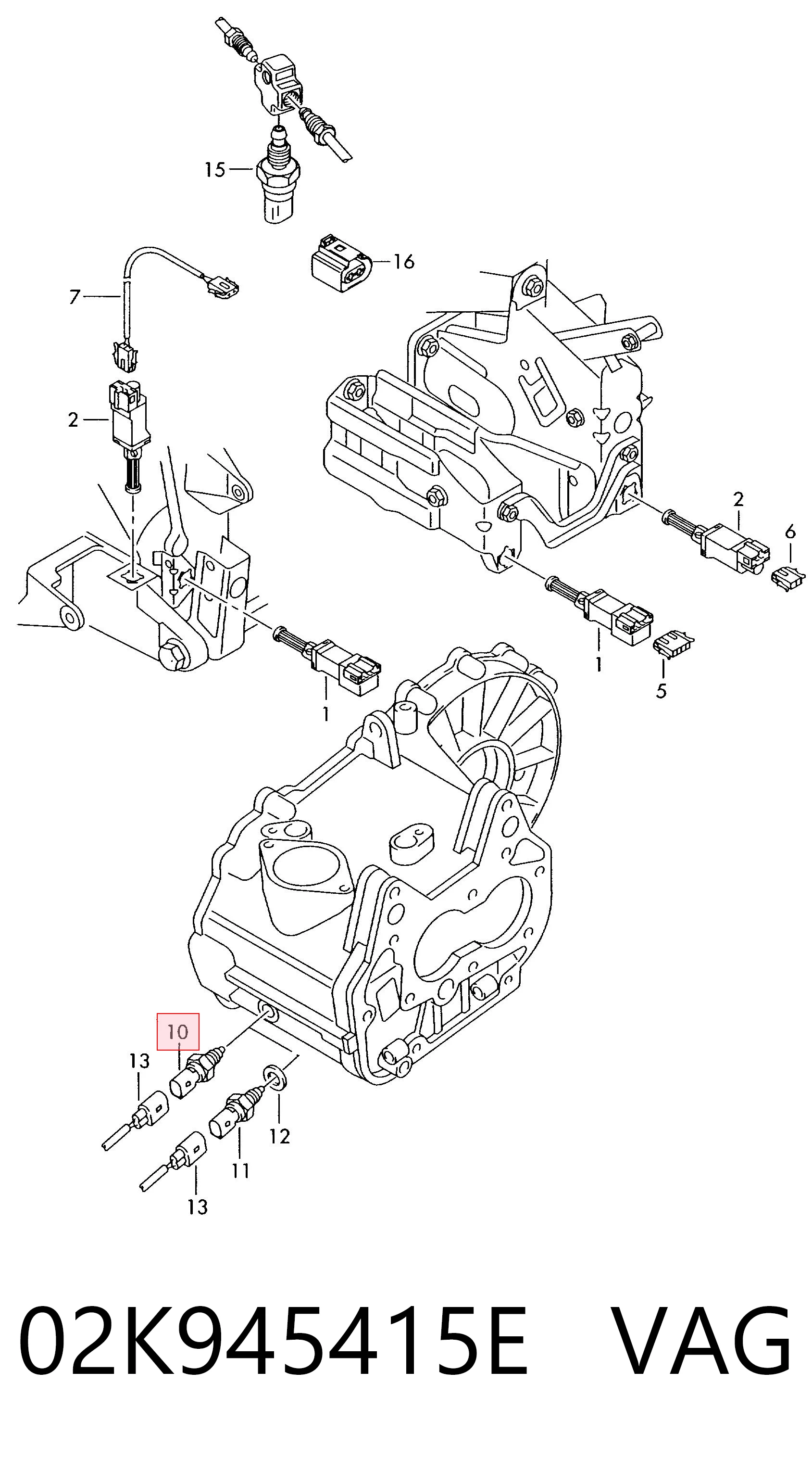 15
16
7
2
2
6
1
5
1
10
13
12
11
13

02K945415E VAG