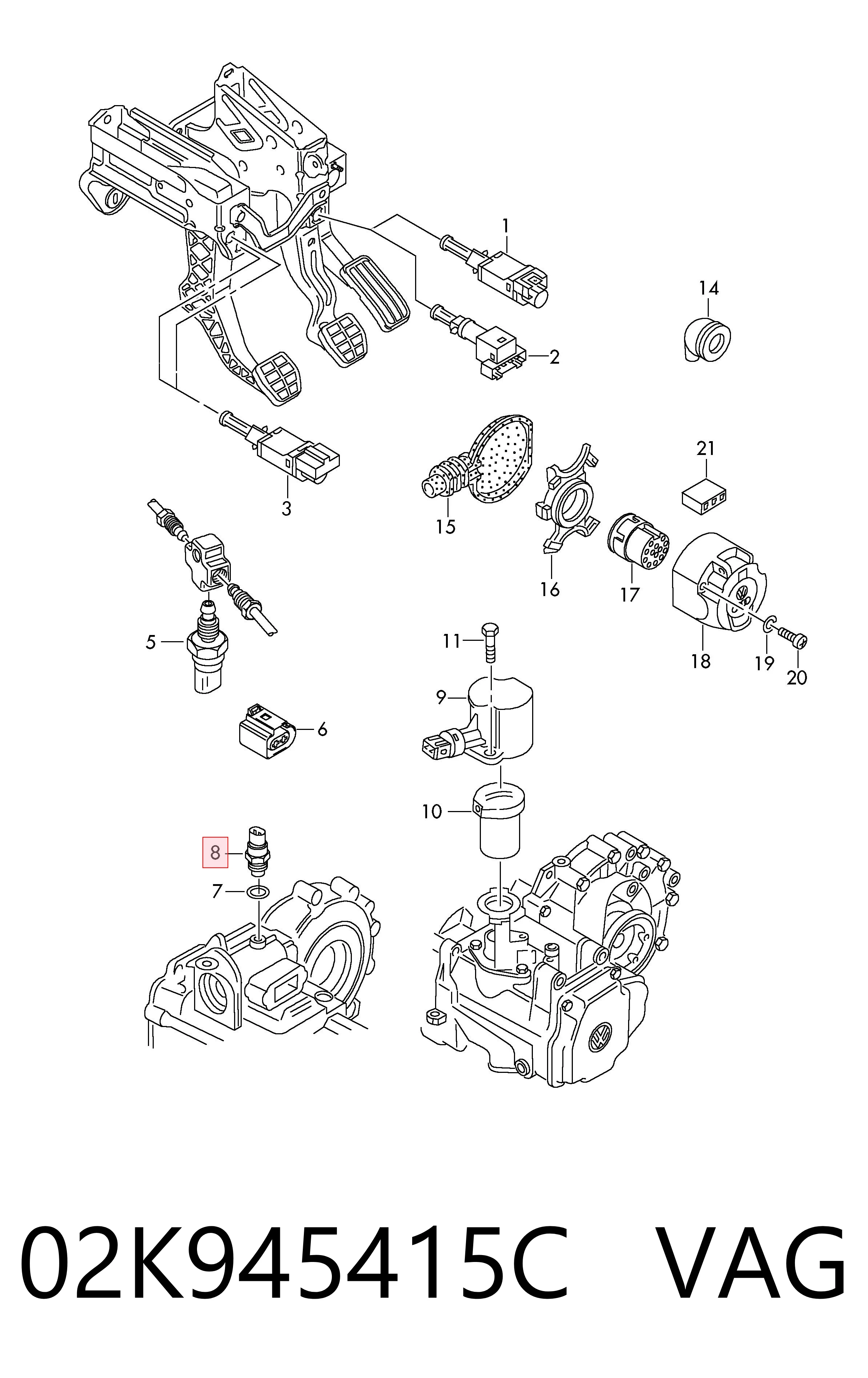 1
14
2
21
3
15
16
17
5
11
18
19
20
9
6
10
8
7

02K945415C VAG