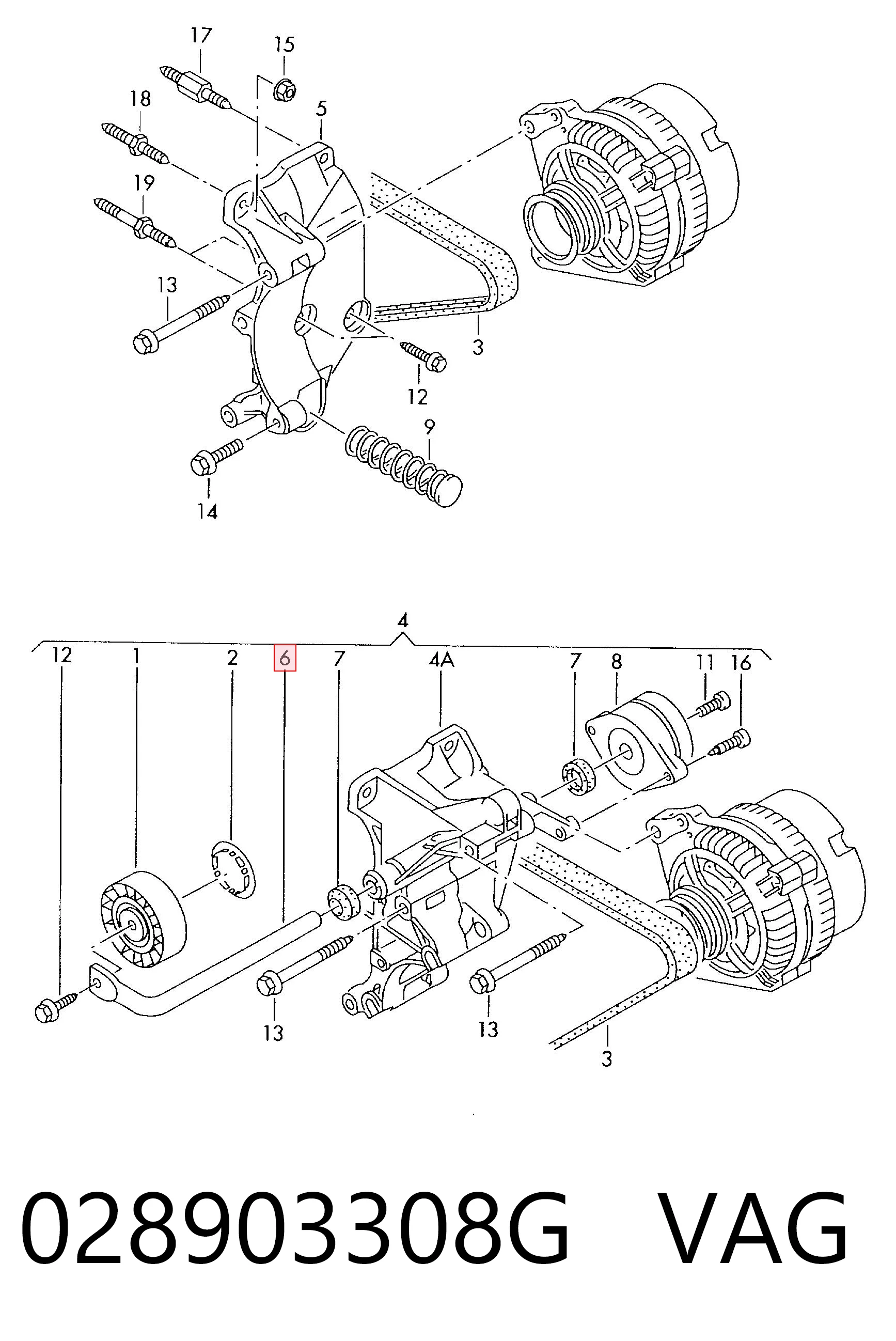 17
15
18
5
19
13
3
12
9
14

4
12
1
2
6
7
4A
7
8
11
16
13
13
3

028903308G VAG