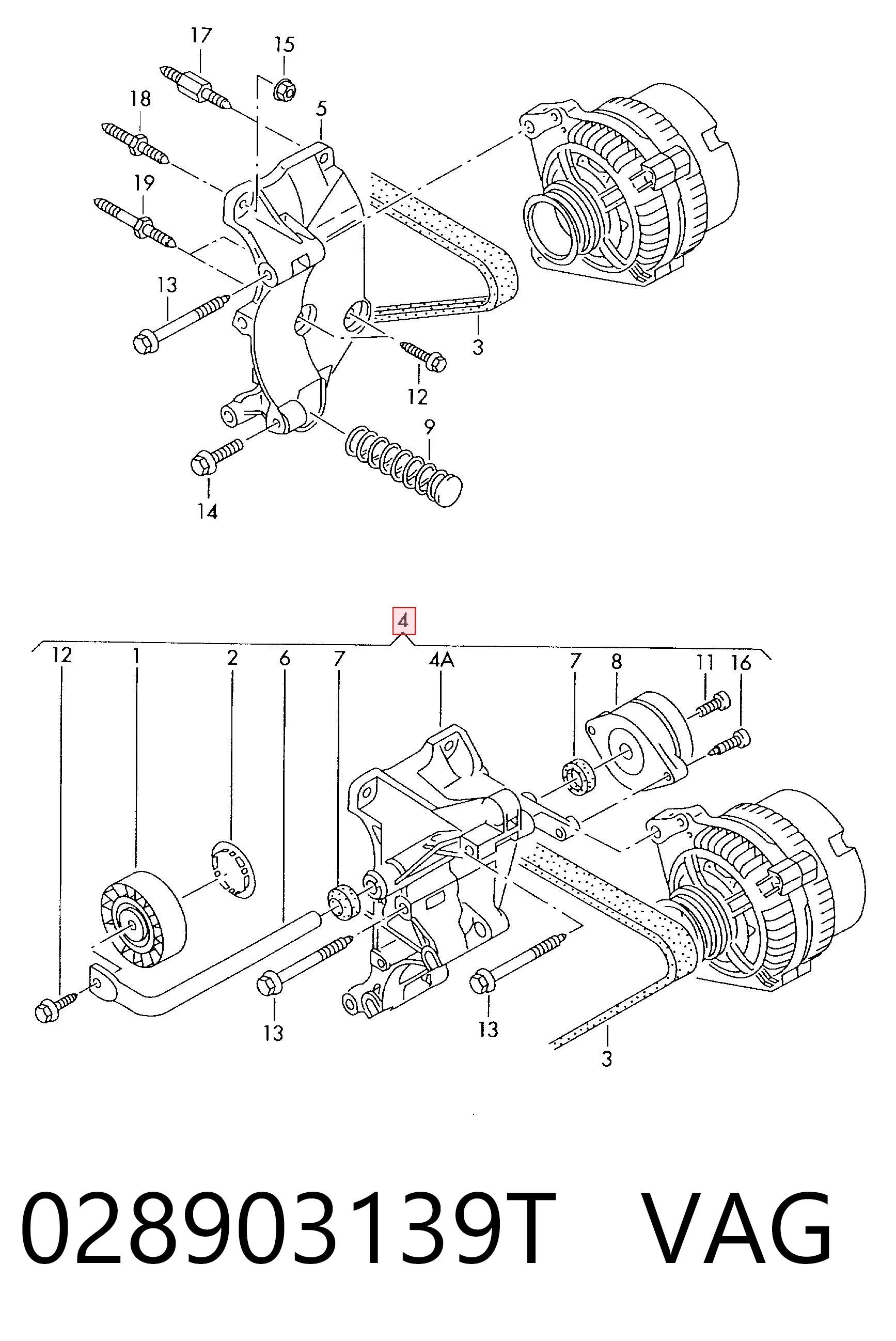 17
15
18
5
19
13
3
12
9
14

4
12
1
2
6
7
4A
7
8
11
16
13
13
3

028903139T VAG