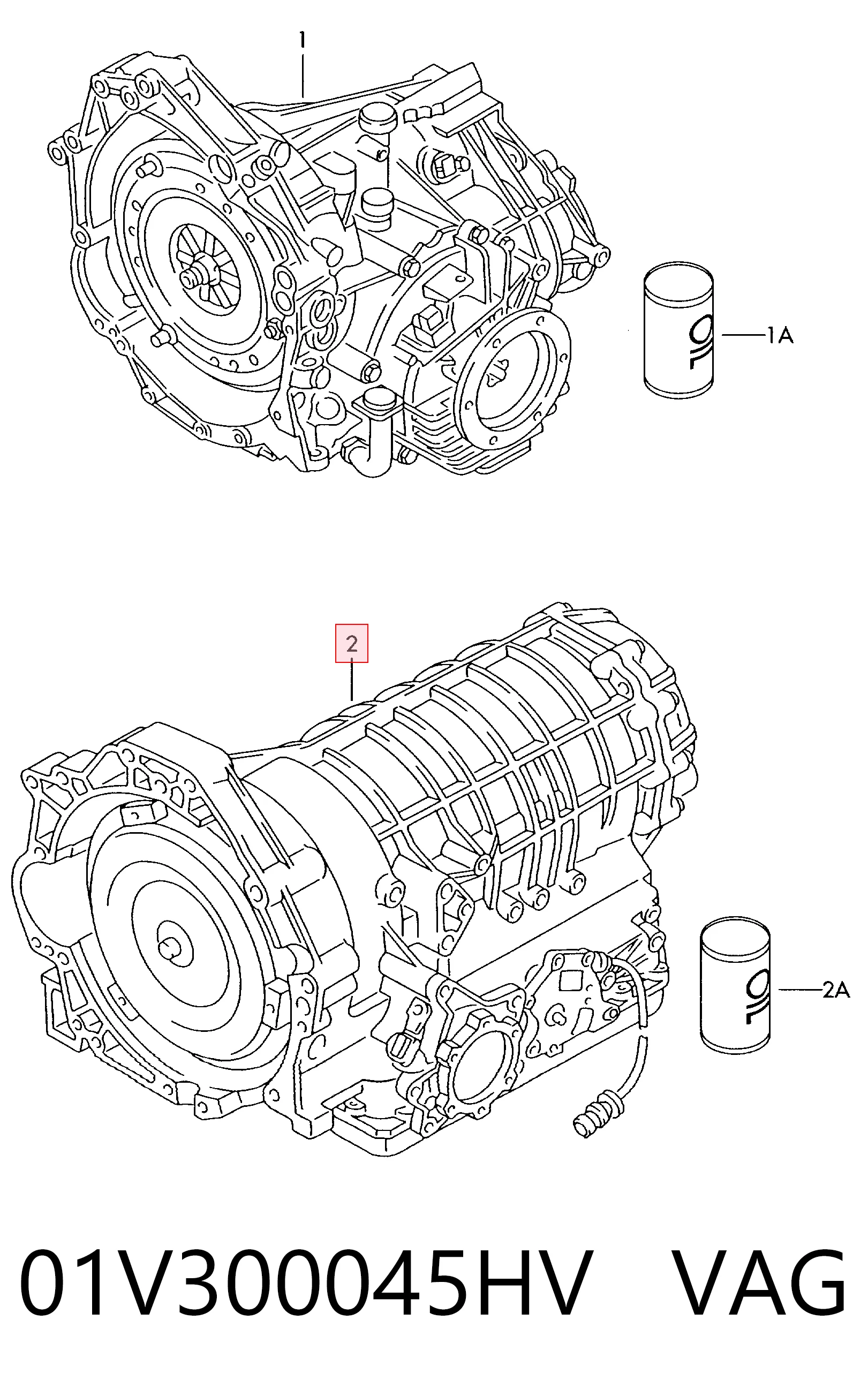 1

Oil

1A

2

Oil

2A

01V300045HV VAG