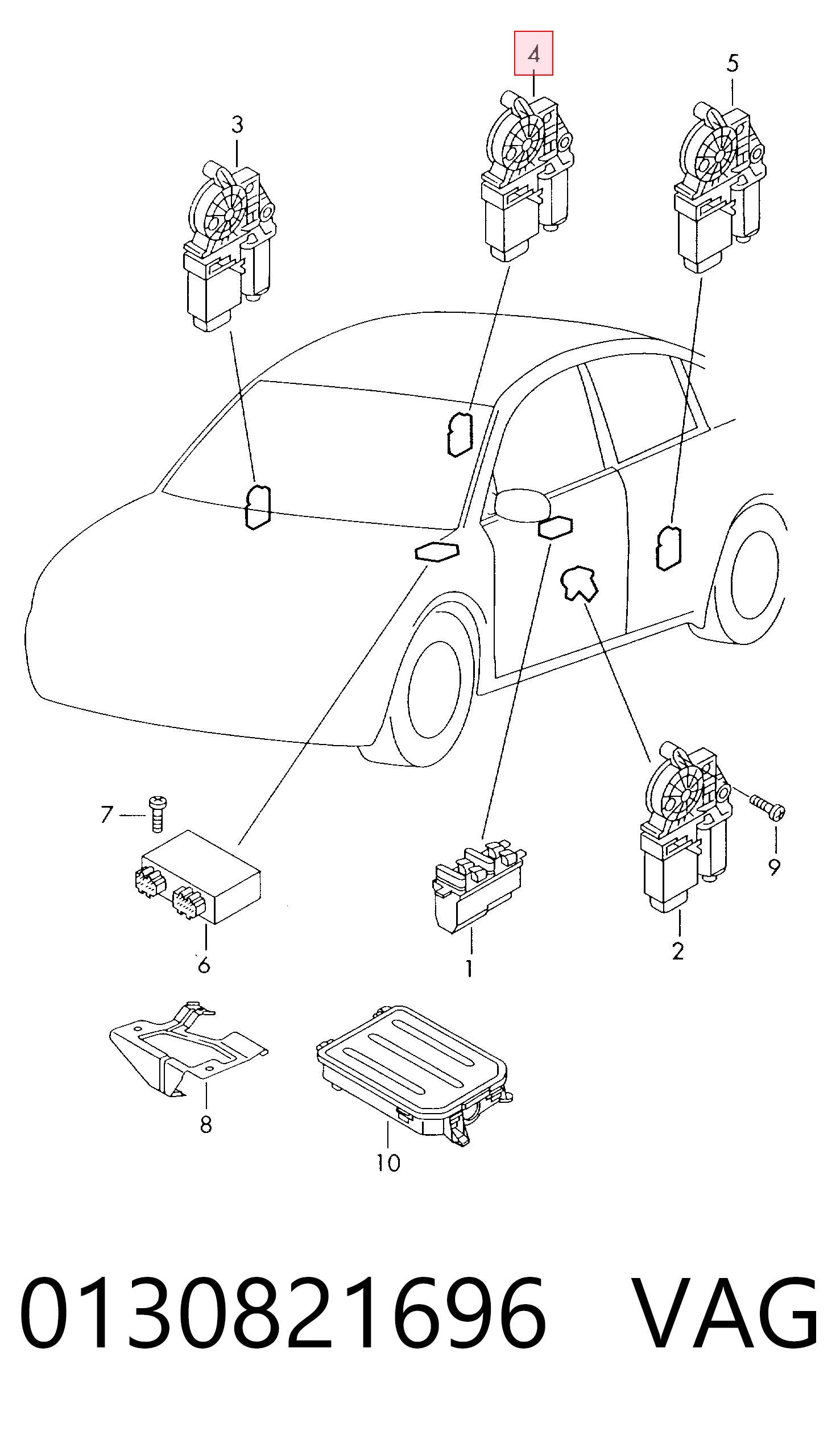 4
5
3
7
9
6
1
2
8
10

0130821696 VAG