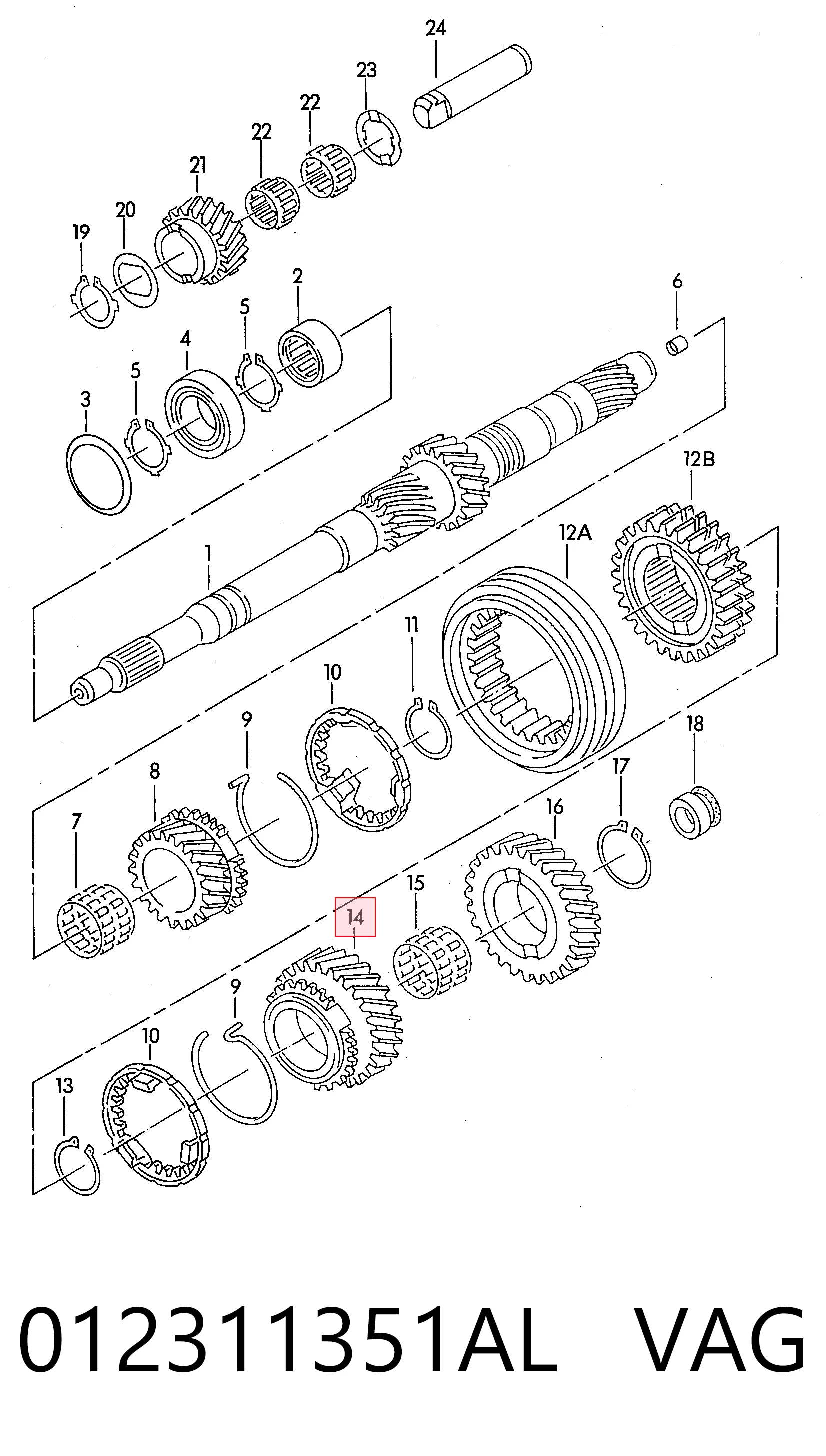 24
23
22
22
21
20
19
2
5
4
5
3
6
1
12B
12A
11
10
9
8
7
18
17
16
15
14
9
10
13

012311351AL VAG