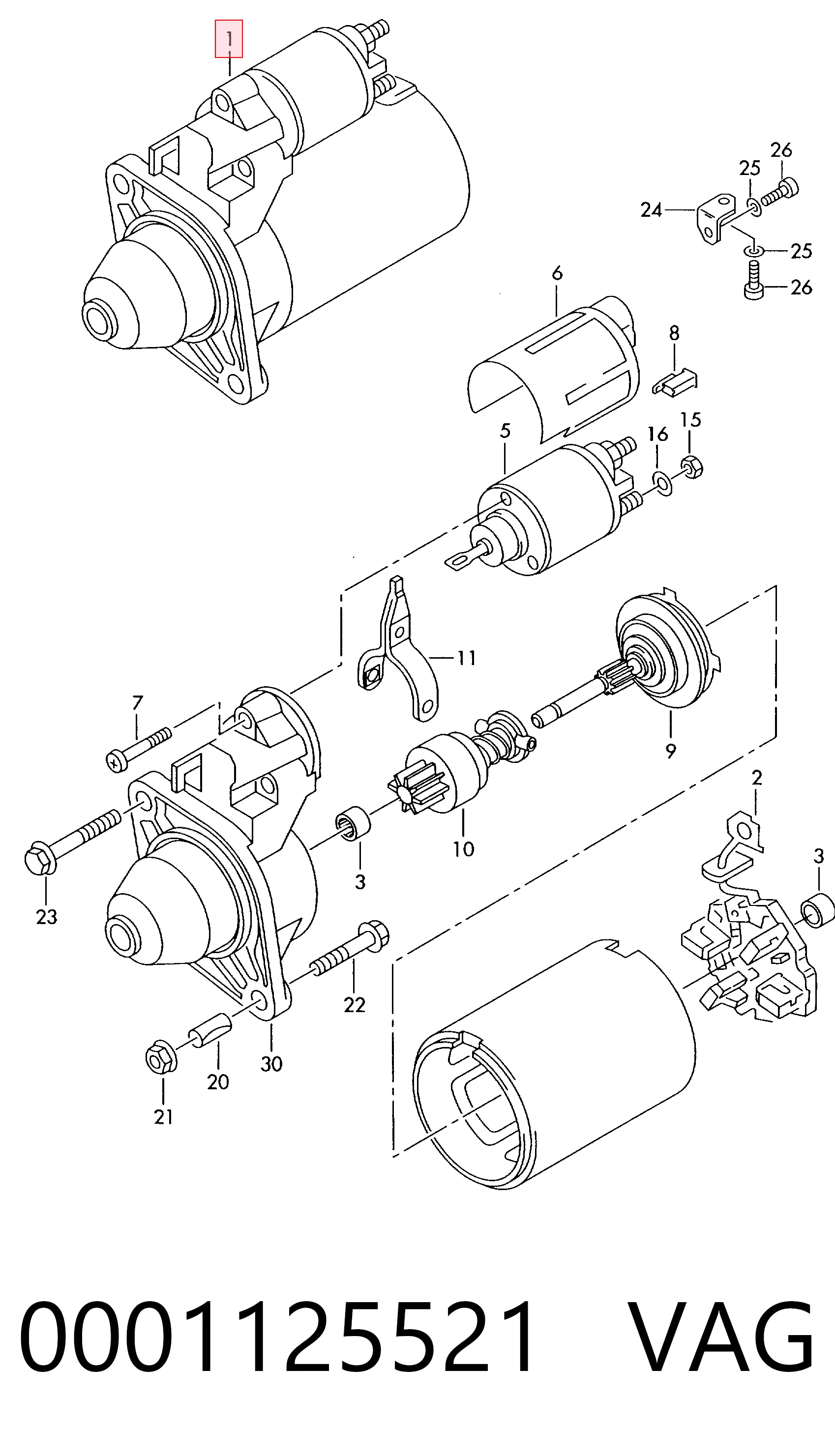 1
26
25
24
25
26
6
8
5
16
15
11
7
9
2
10
3
3
23
22
30
20
21

0001125521 VAG